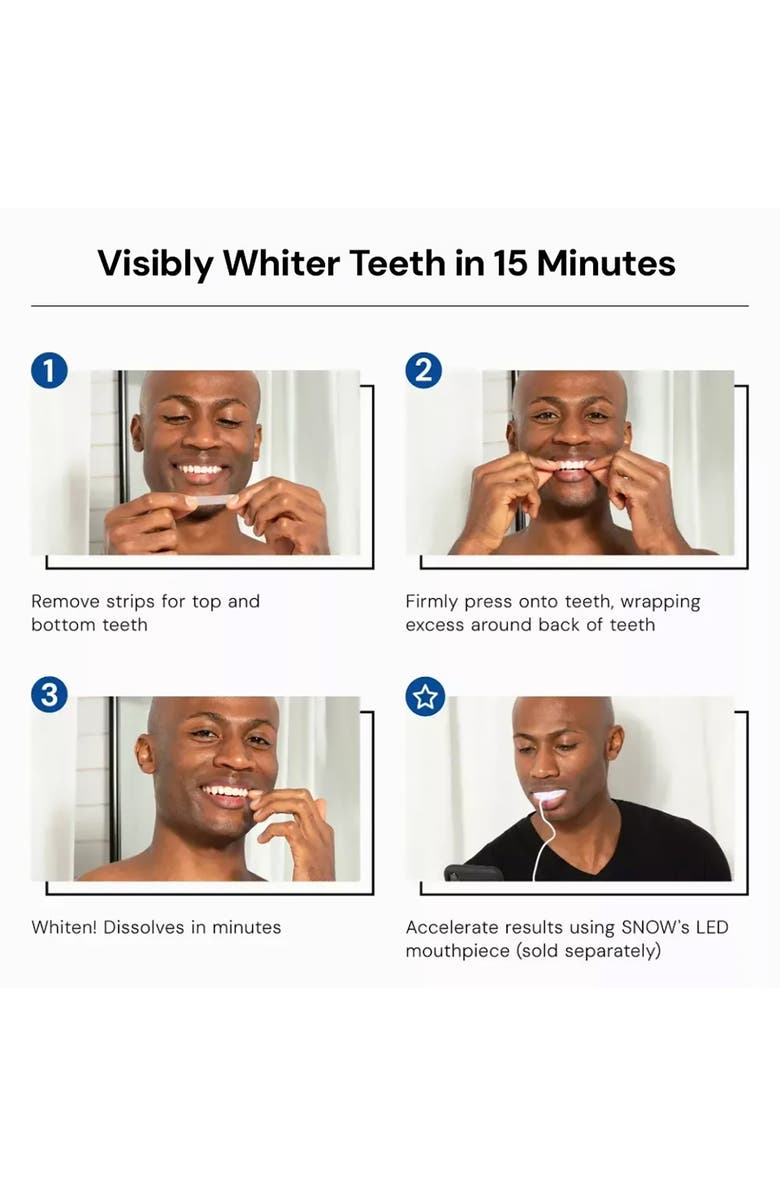 Visibly Whiter Teeth in 15 Minutes

1

Remove strips for top and bottom teeth

2

Firmly press onto teeth, wrapping excess around back of teeth

3

Whiten! Dissolves in minutes

Accelerate results using SNOW's LED mouthpiece (sold separately)