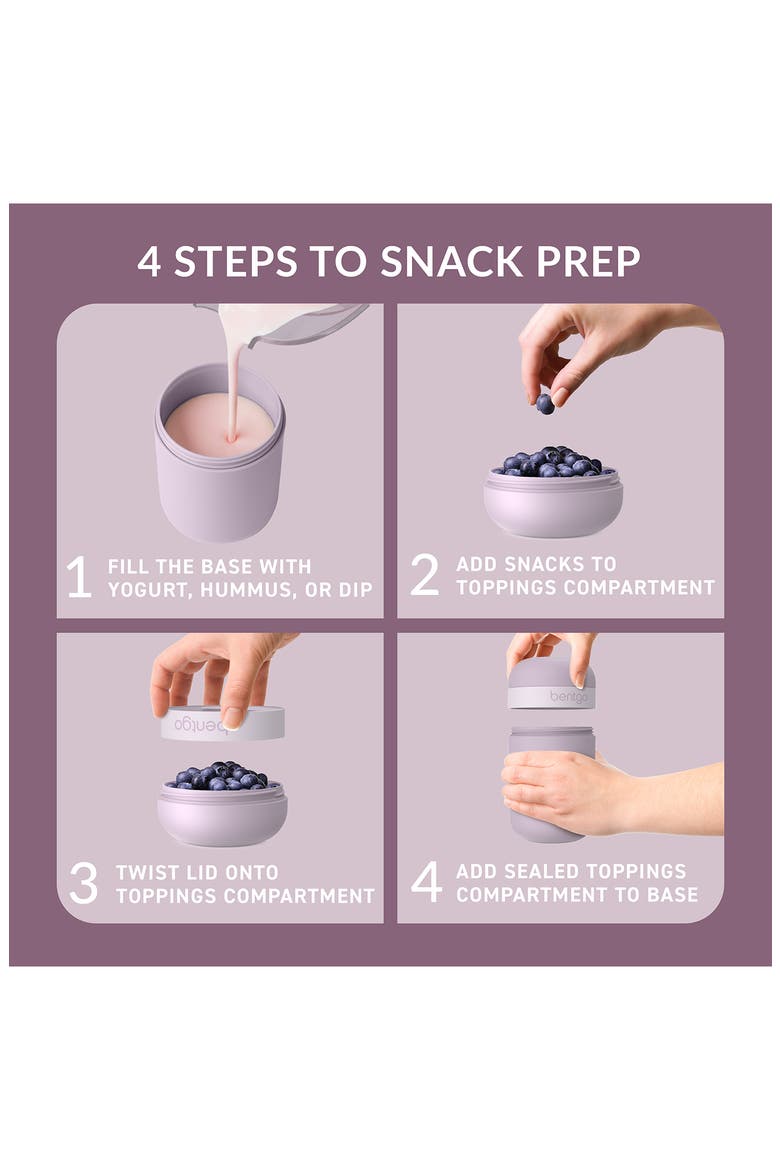 4 STEPS TO SNACK PREP

1 FILL THE BASE WITH YOGURT, HUMMUS, OR DIP

2 ADD SNACKS TO TOPPINGS COMPARTMENT

bentgo

3 TWIST LID ONTO TOPPINGS COMPARTMENT

bentgo

4 ADD SEALED TOPPINGS COMPARTMENT TO BASE