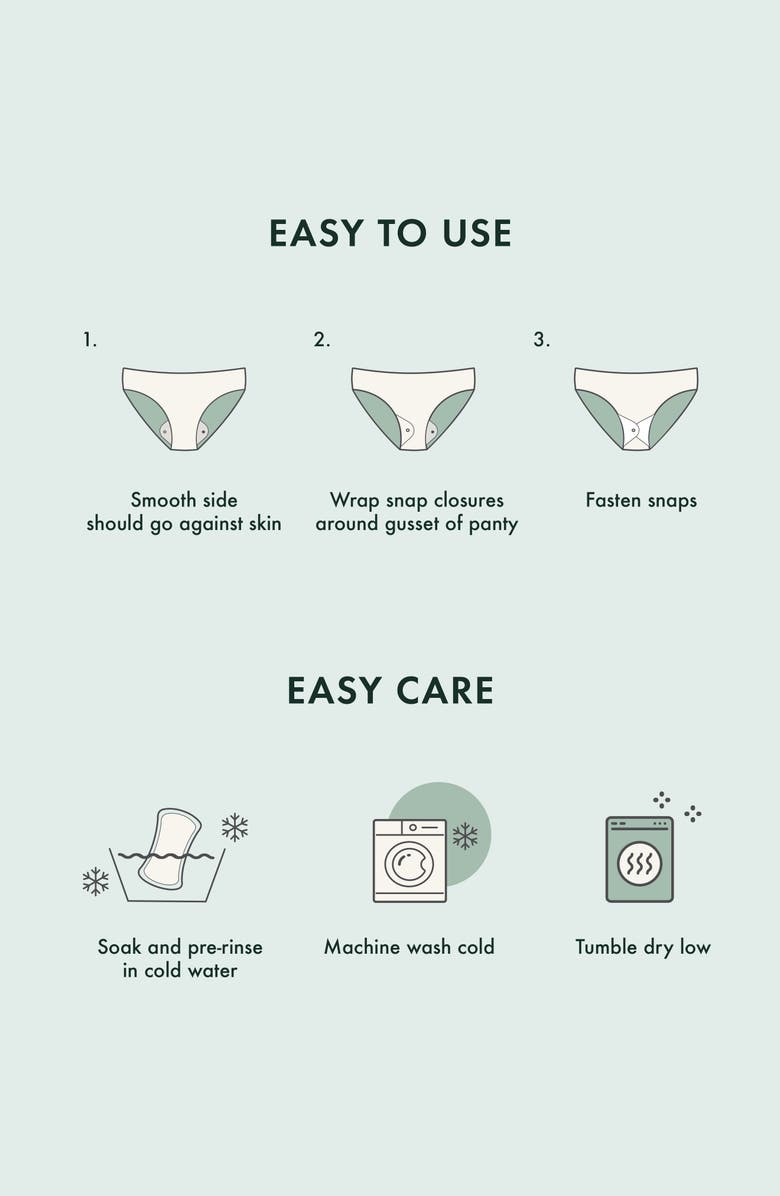 EASY TO USE

1.

Smooth side should go against skin

2.

Wrap snap closures around gusset of panty

3.

Fasten snaps

EASY CARE

Soak and pre-rinse in cold water

Machine wash cold

Tumble dry low