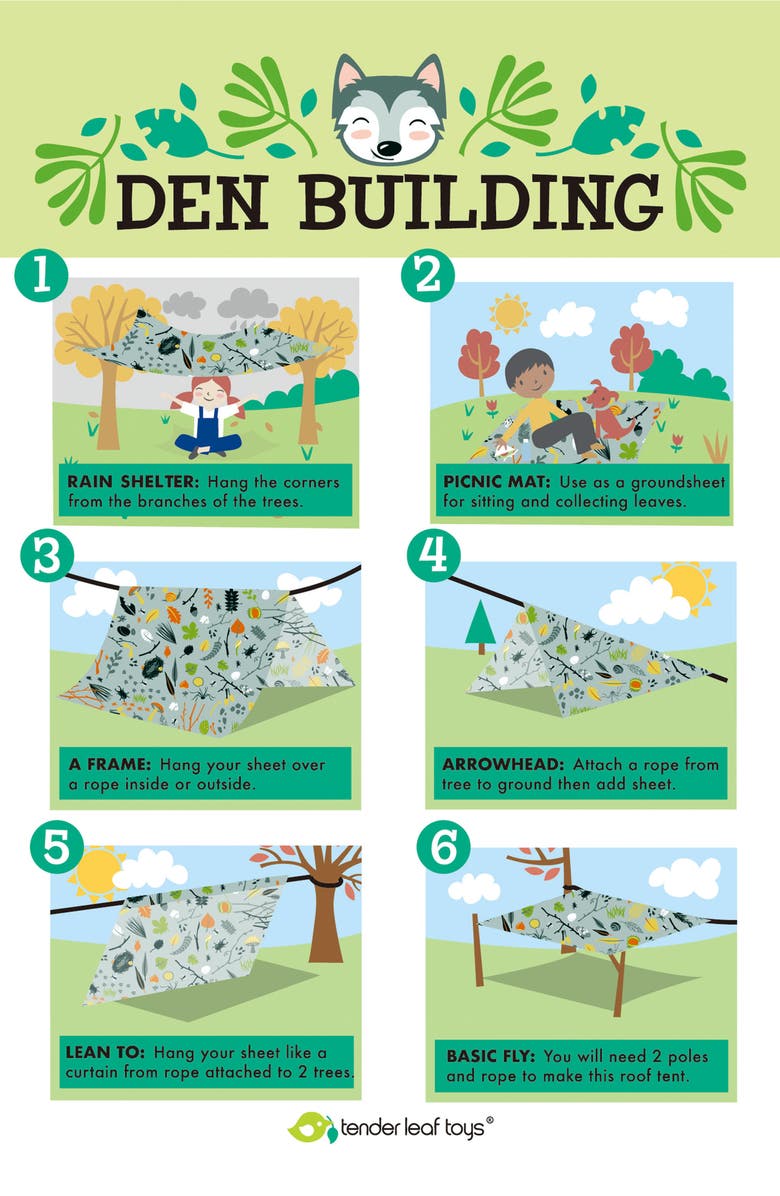 DEN BUILDING

1

RAIN SHELTER: Hang the corners from the branches of the trees.

2

PICNIC MAT: Use as a groundsheet for sitting and collecting leaves.

3

A FRAME: Hang your sheet over a rope inside or outside.

4

ARROWHEAD: Attach a rope from tree to ground then add sheet.

5

LEAN TO: Hang your sheet like a curtain from rope attached to 2 trees.

6

BASIC FLY: You will need 2 poles and rope to make this roof tent.

tender leaf toys®