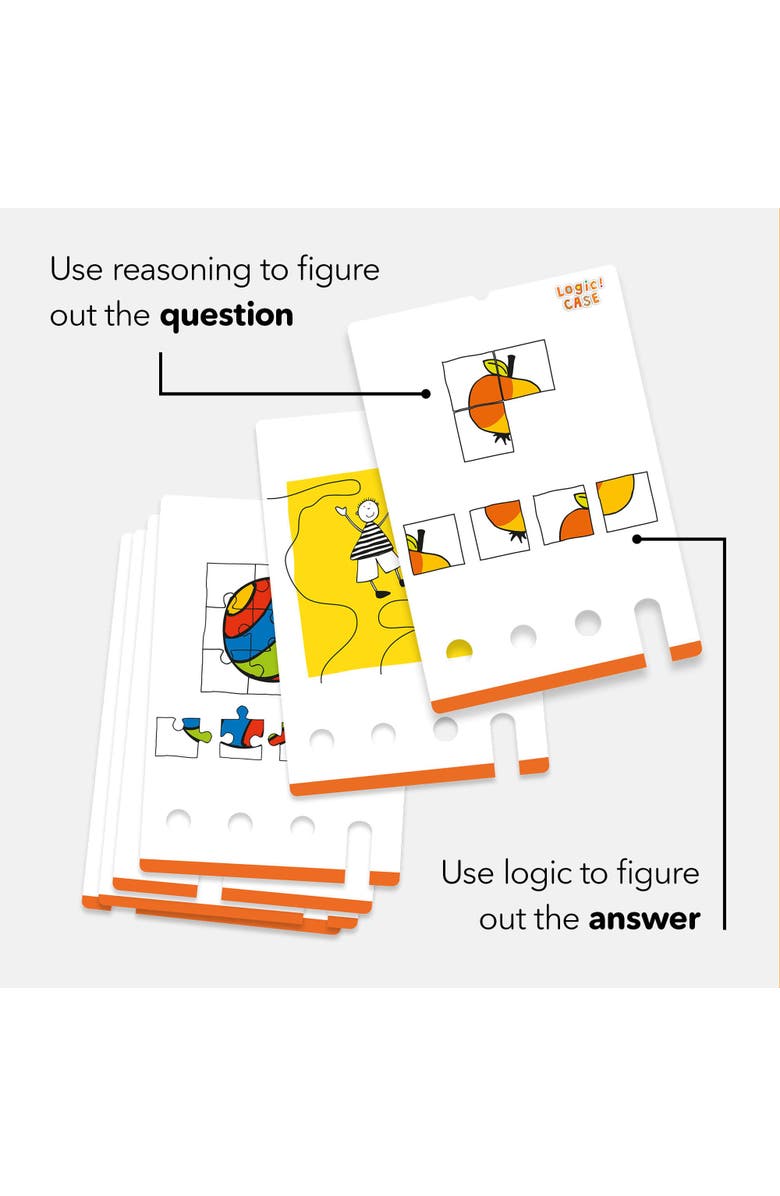 Use reasoning to figure out the **question**

Logic! CASE

Use logic to figure out the **answer**