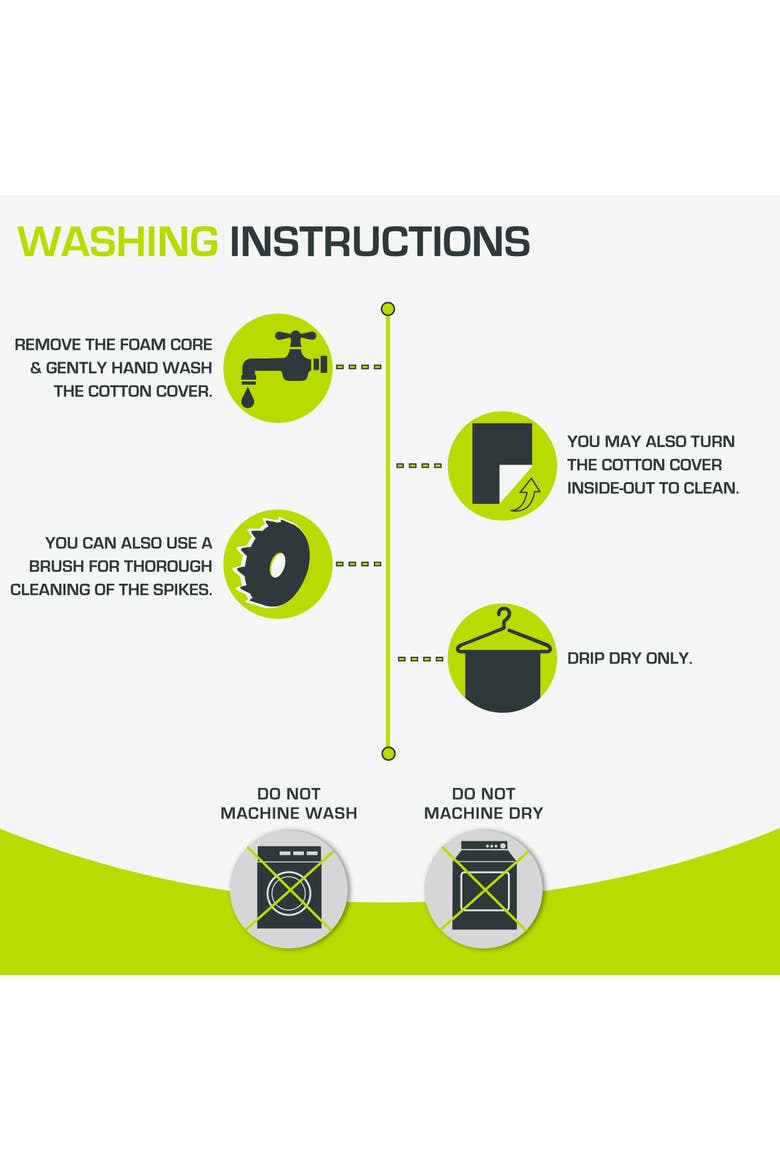 WASHING INSTRUCTIONS

REMOVE THE FOAM CORE & GENTLY HAND WASH THE COTTON COVER.

YOU MAY ALSO TURN THE COTTON COVER INSIDE-OUT TO CLEAN.

YOU CAN ALSO USE A BRUSH FOR THOROUGH CLEANING OF THE SPIKES.

DRIP DRY ONLY.

DO NOT MACHINE WASH

DO NOT MACHINE DRY