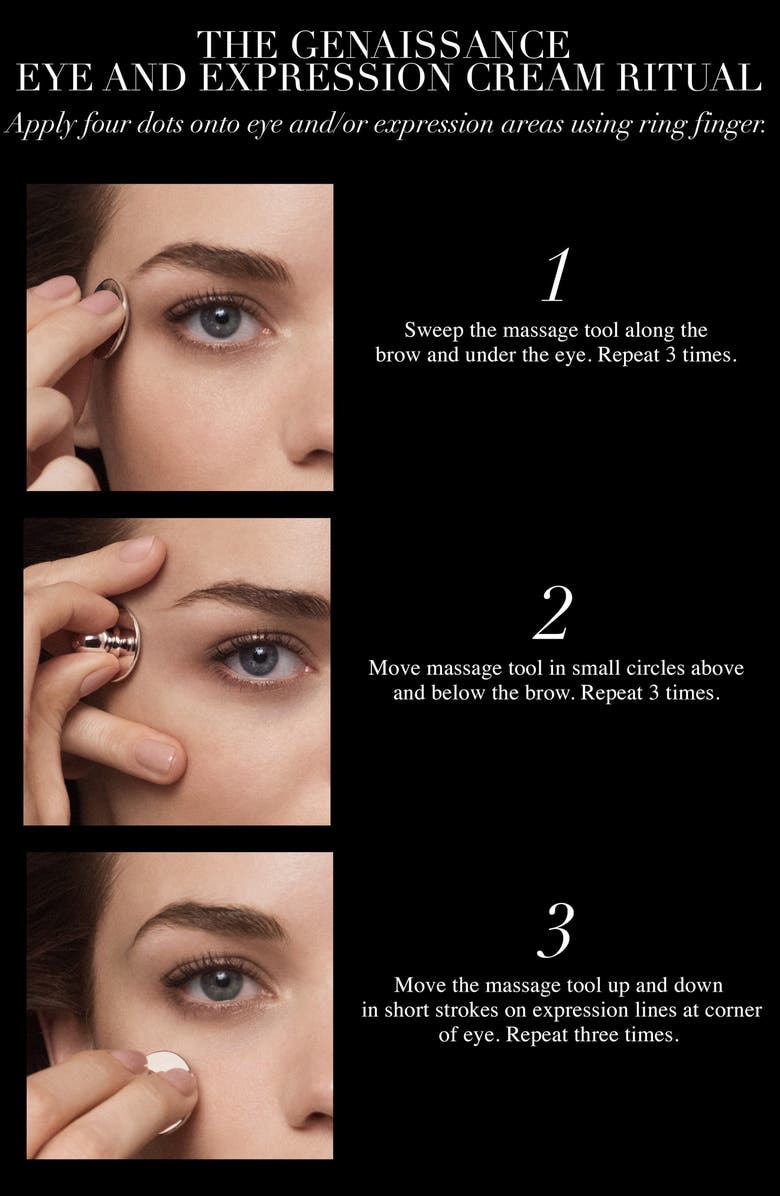 THE GENAISSANCE
EYE AND EXPRESSION CREAM RITUAL

Apply four dots onto eye and/or expression areas using ring finger.

1

Sweep the massage tool along the brow and under the eye. Repeat 3 times.

2

Move massage tool in small circles above and below the brow. Repeat 3 times.

3

Move the massage tool up and down in short strokes on expression lines at corner of eye. Repeat three times.