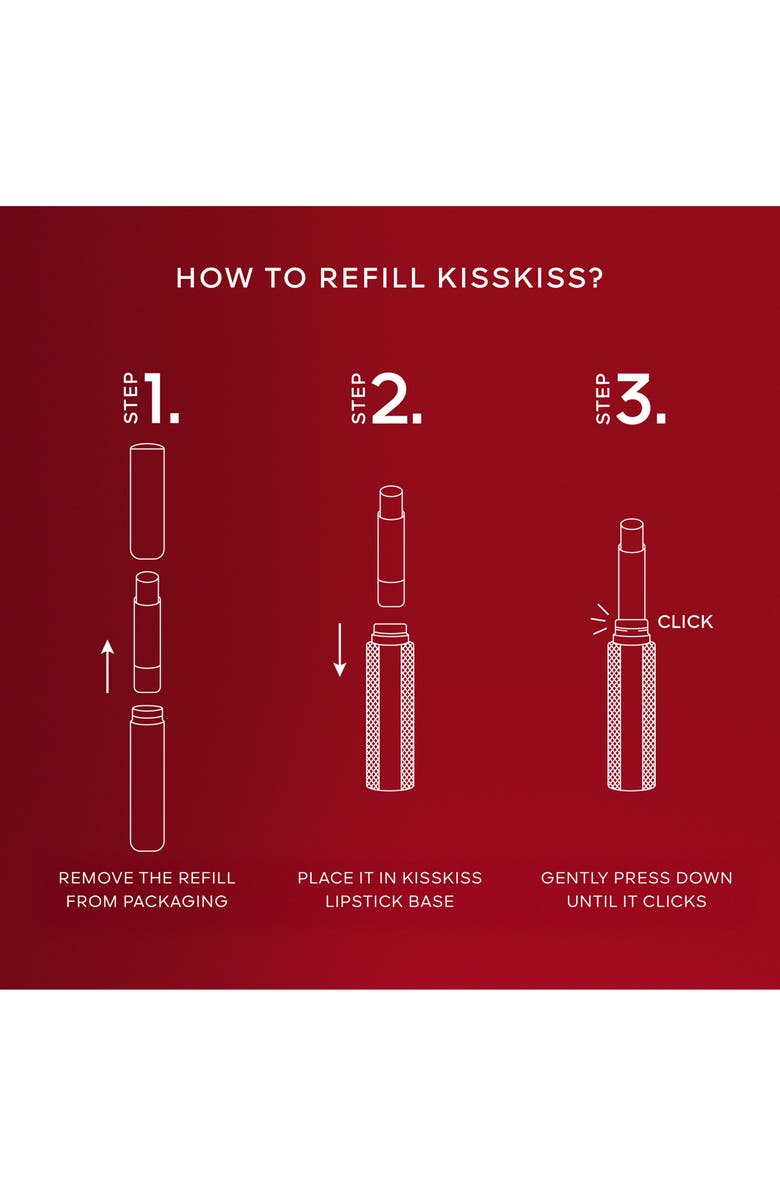 HOW TO REFILL KISSKISS?

STEP 1.

REMOVE THE REFILL FROM PACKAGING

STEP 2.

PLACE IT IN KISSKISS LIPSTICK BASE

STEP 3.

CLICK

GENTLY PRESS DOWN UNTIL IT CLICKS