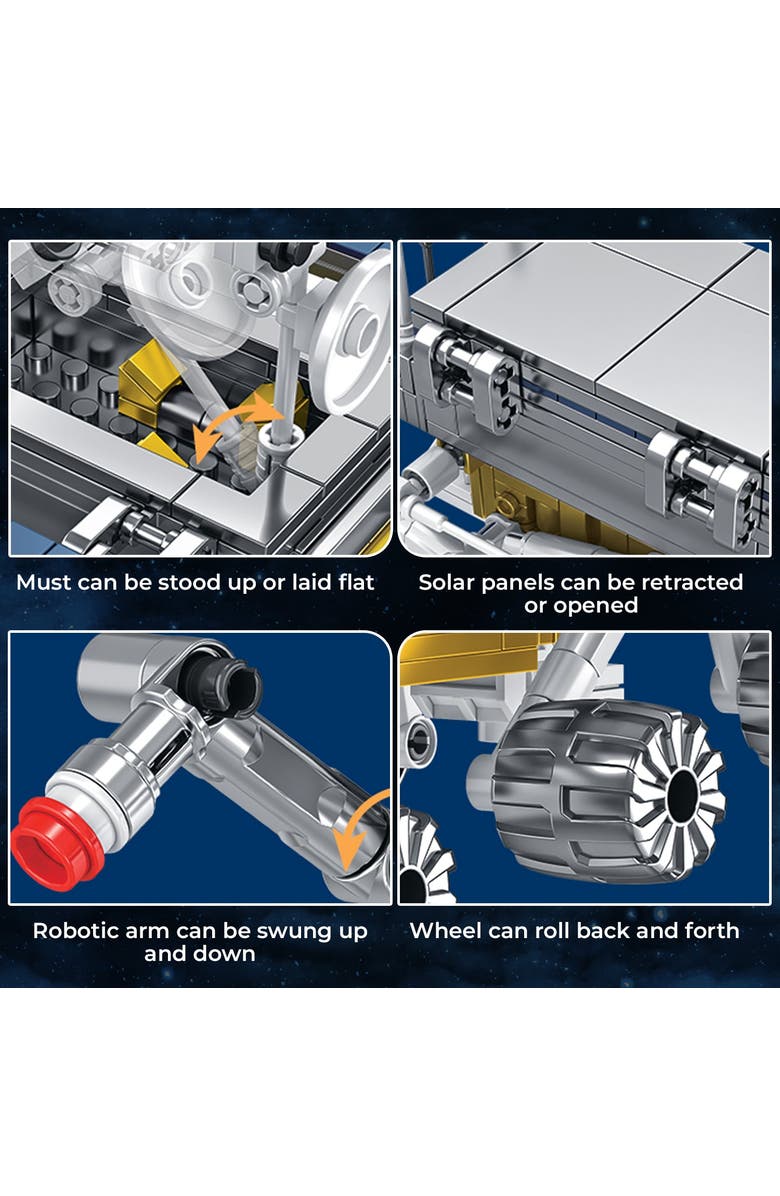 Must can be stood up or laid flat

Solar panels can be retracted or opened

Robotic arm can be swung up and down

Wheel can roll back and forth