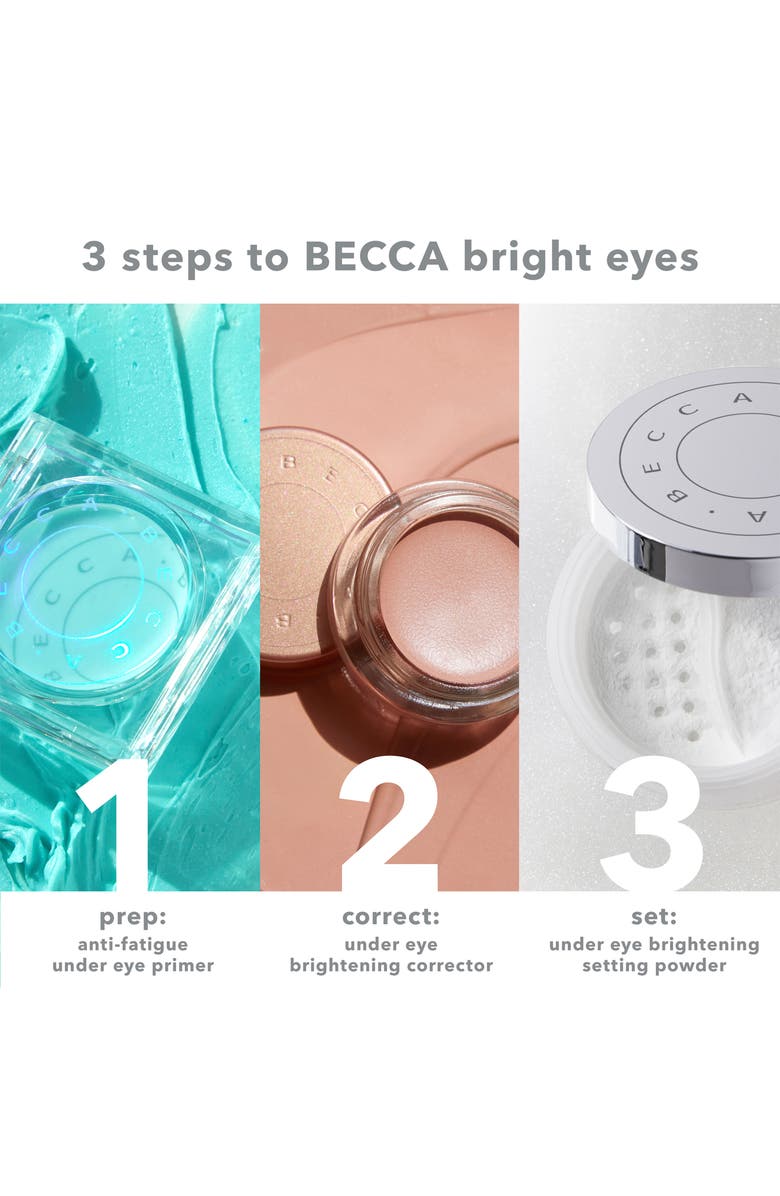 3 steps to BECCA bright eyes

BECCA

BECCA

BECCA

1

prep:
anti-fatigue under eye primer

2

correct:
under eye brightening corrector

3

set:
under eye brightening setting powder