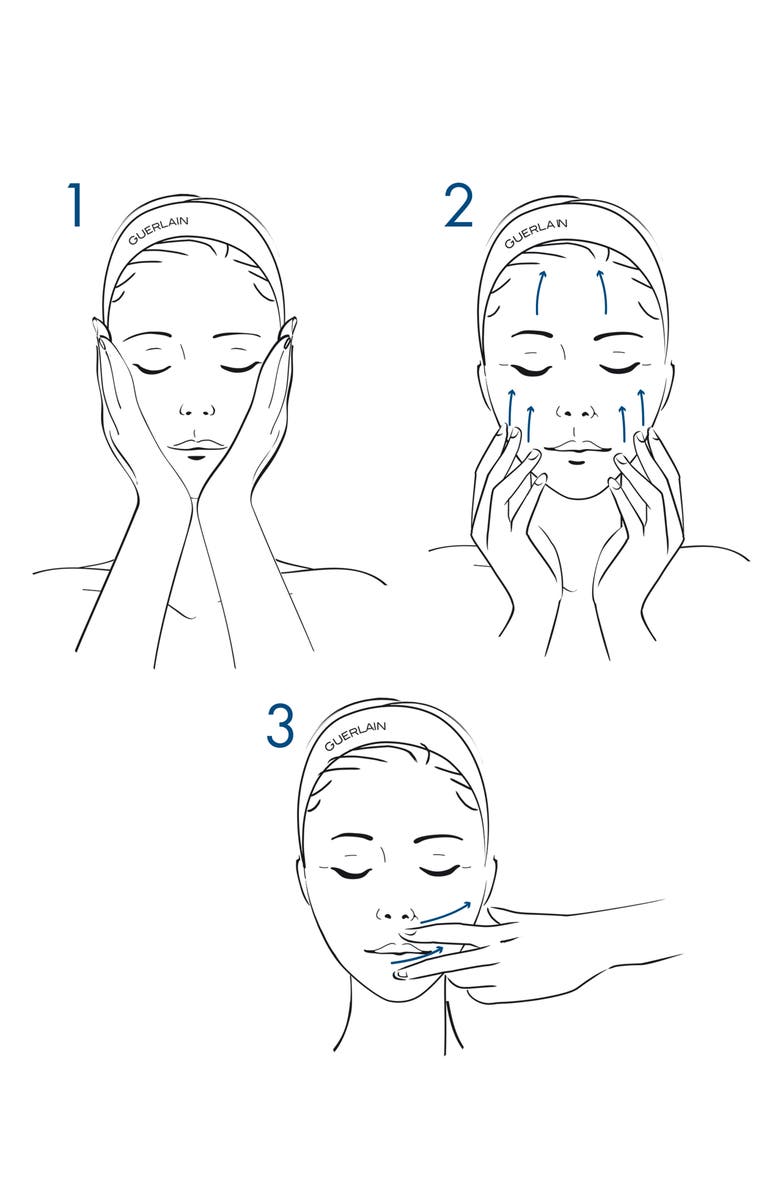 1

GUERLAIN

2

GUERLAIN

3

GUERLAIN