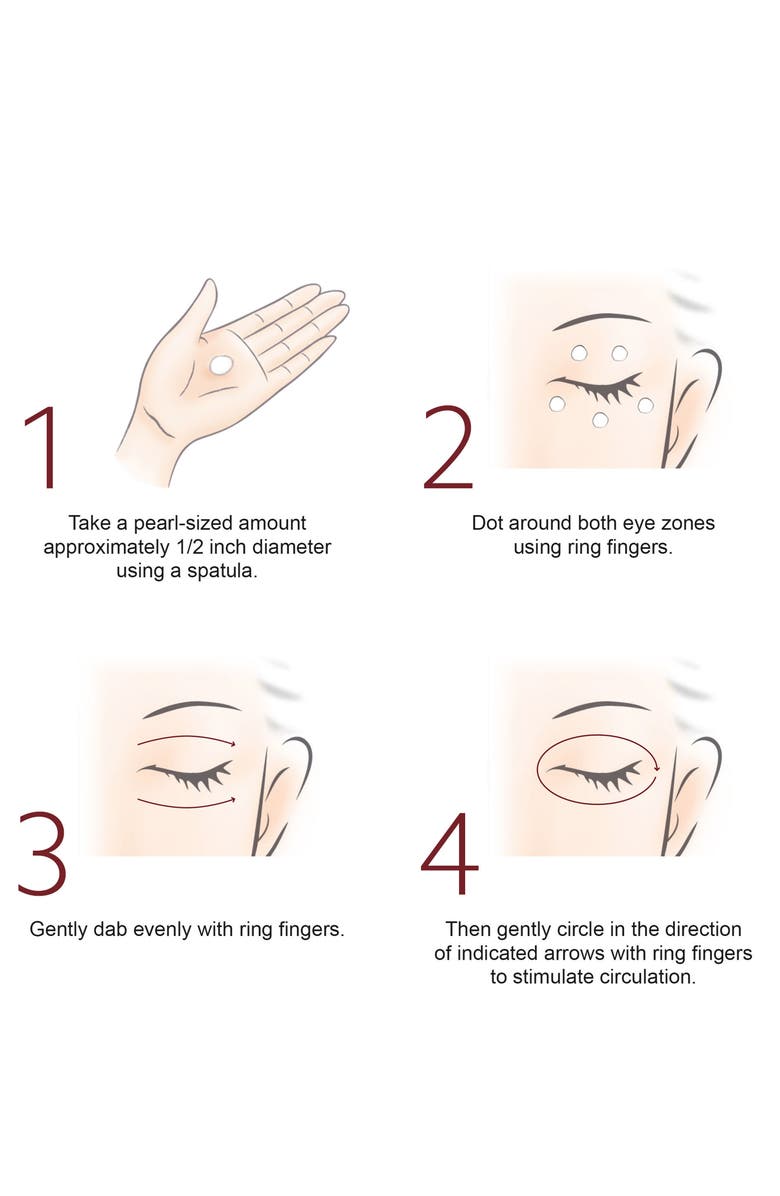 1

Take a pearl-sized amount approximately 1/2 inch diameter using a spatula.

2

Dot around both eye zones using ring fingers.

3

Gently dab evenly with ring fingers.

4

Then gently circle in the direction of indicated arrows with ring fingers to stimulate circulation.