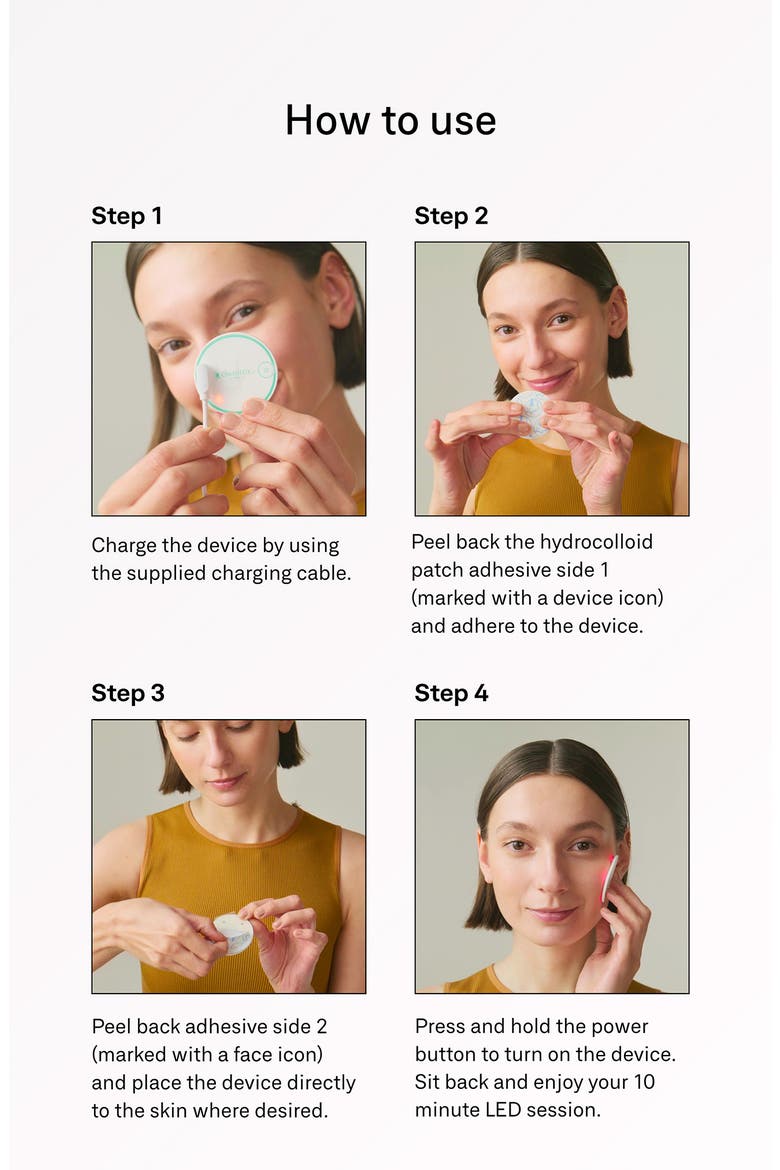 How to use

Step 1

Charge the device by using the supplied charging cable.

Step 2

Peel back the hydrocolloid patch adhesive side 1 (marked with a device icon) and adhere to the device.

Step 3

Peel back adhesive side 2 (marked with a face icon) and place the device directly to the skin where desired.

Step 4

Press and hold the power button to turn on the device. Sit back and enjoy your 10 minute LED session.