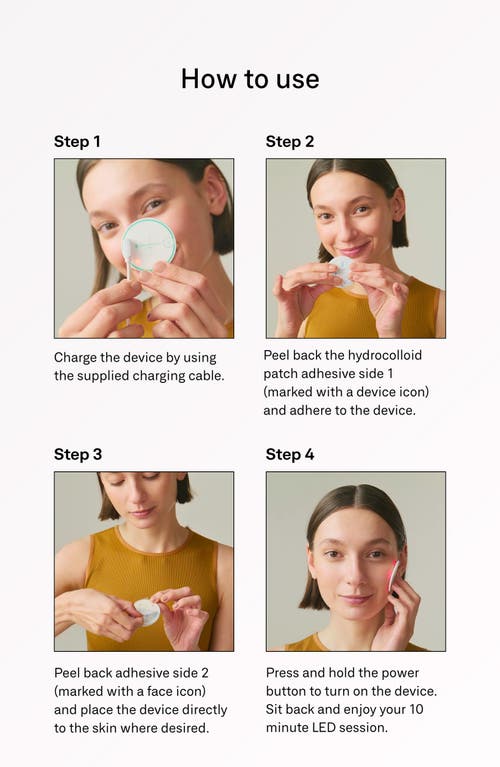 How to use

Step 1

Charge the device by using the supplied charging cable.

Step 2

Peel back the hydrocolloid patch adhesive side 1 (marked with a device icon) and adhere to the device.

Step 3

Peel back adhesive side 2 (marked with a face icon) and place the device directly to the skin where desired.

Step 4

Press and hold the power button to turn on the device. Sit back and enjoy your 10 minute LED session.