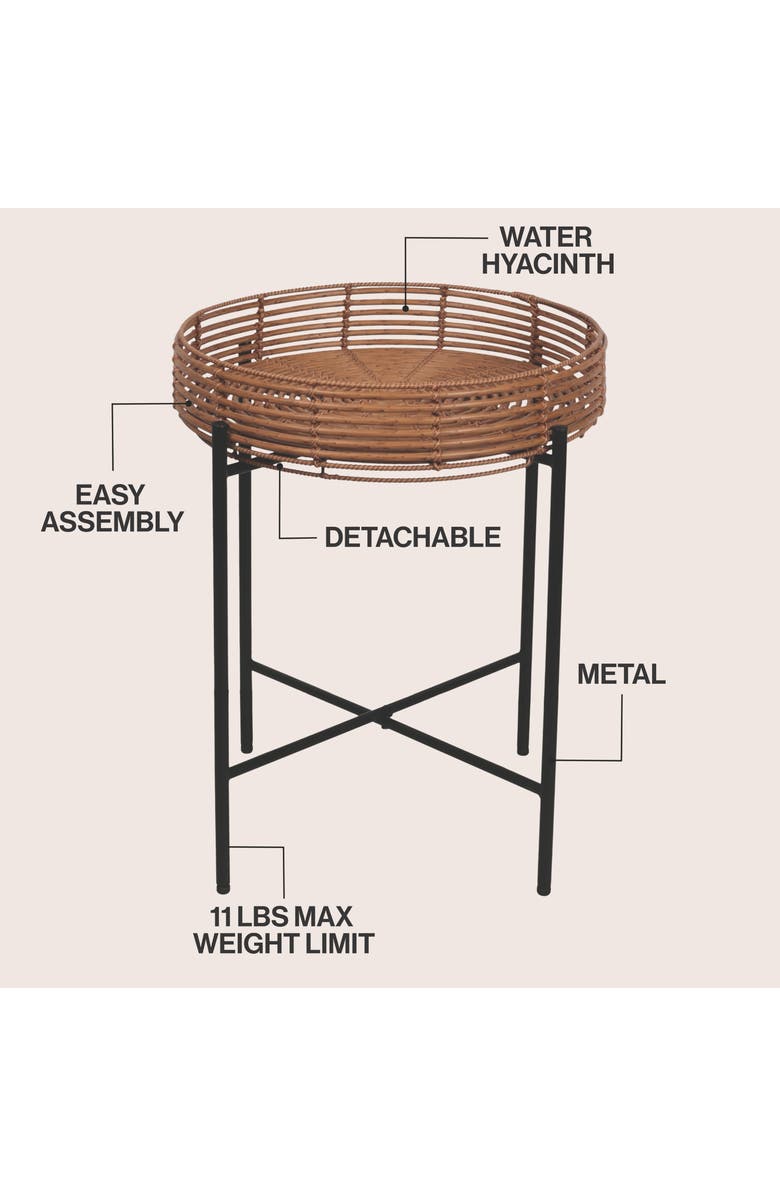 WATER HYACINTH

EASY ASSEMBLY

DETACHABLE

METAL

11 LBS MAX WEIGHT LIMIT