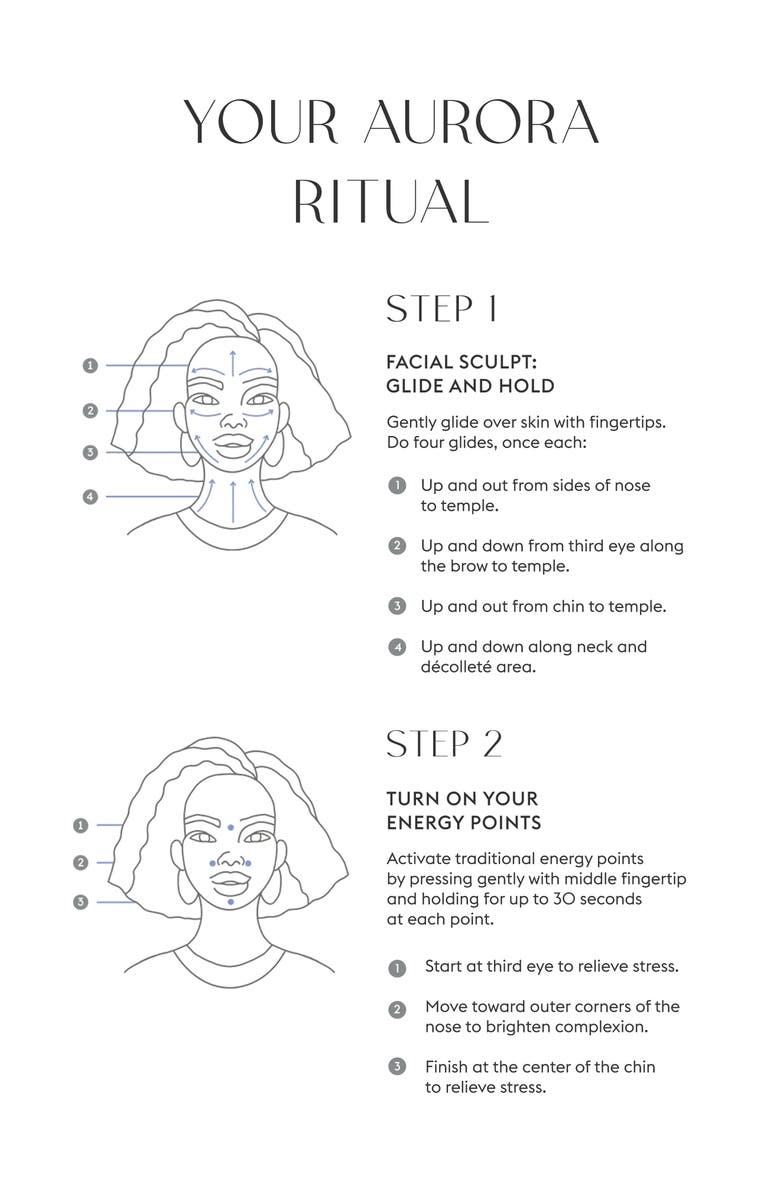 YOUR AURORA RITUAL

1
2
3
4

STEP 1

FACIAL SCULPT: GLIDE AND HOLD

Gently glide over skin with fingertips. Do four glides, once each:

1 Up and out from sides of nose to temple.

2 Up and down from third eye along the brow to temple.

3 Up and out from chin to temple.

4 Up and down along neck and décolleté area.

1
2
3

STEP 2

TURN ON YOUR ENERGY POINTS

Activate traditional energy points by pressing gently with middle fingertip and holding for up to 30 seconds at each point.

1 Start at third eye to relieve stress.

2 Move toward outer corners of the nose to brighten complexion.

3 Finish at the center of the chin to relieve stress.