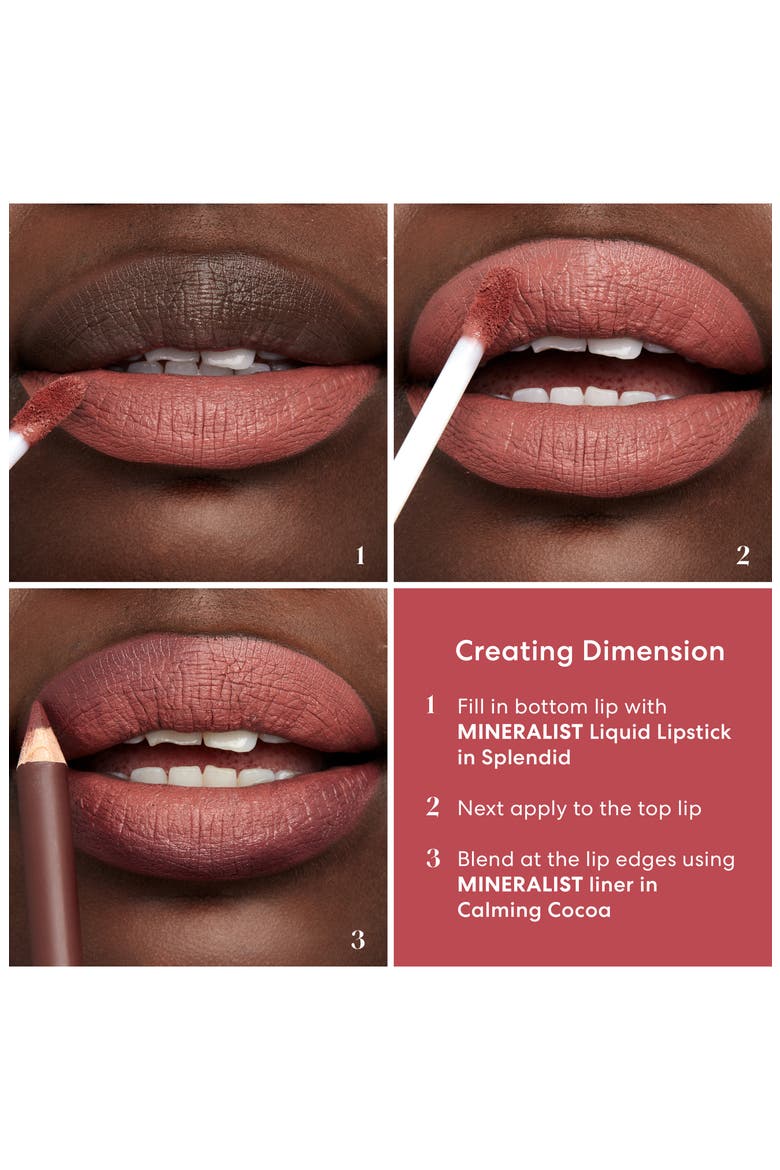 1

2

3

Creating Dimension

1 Fill in bottom lip with MINERALIST Liquid Lipstick in Splendid

2 Next apply to the top lip

3 Blend at the lip edges using MINERALIST liner in Calming Cocoa