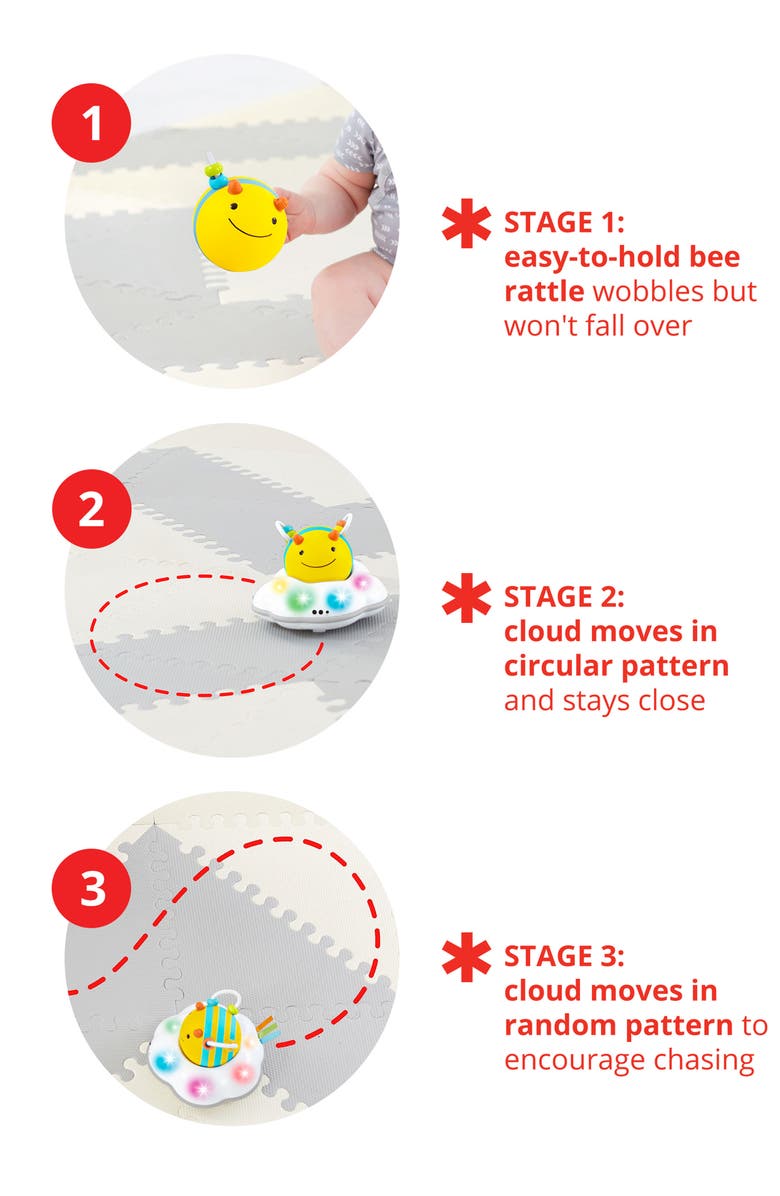 1

STAGE 1: easy-to-hold bee rattle wobbles but won't fall over

2

STAGE 2: cloud moves in circular pattern and stays close

3

STAGE 3: cloud moves in random pattern to encourage chasing