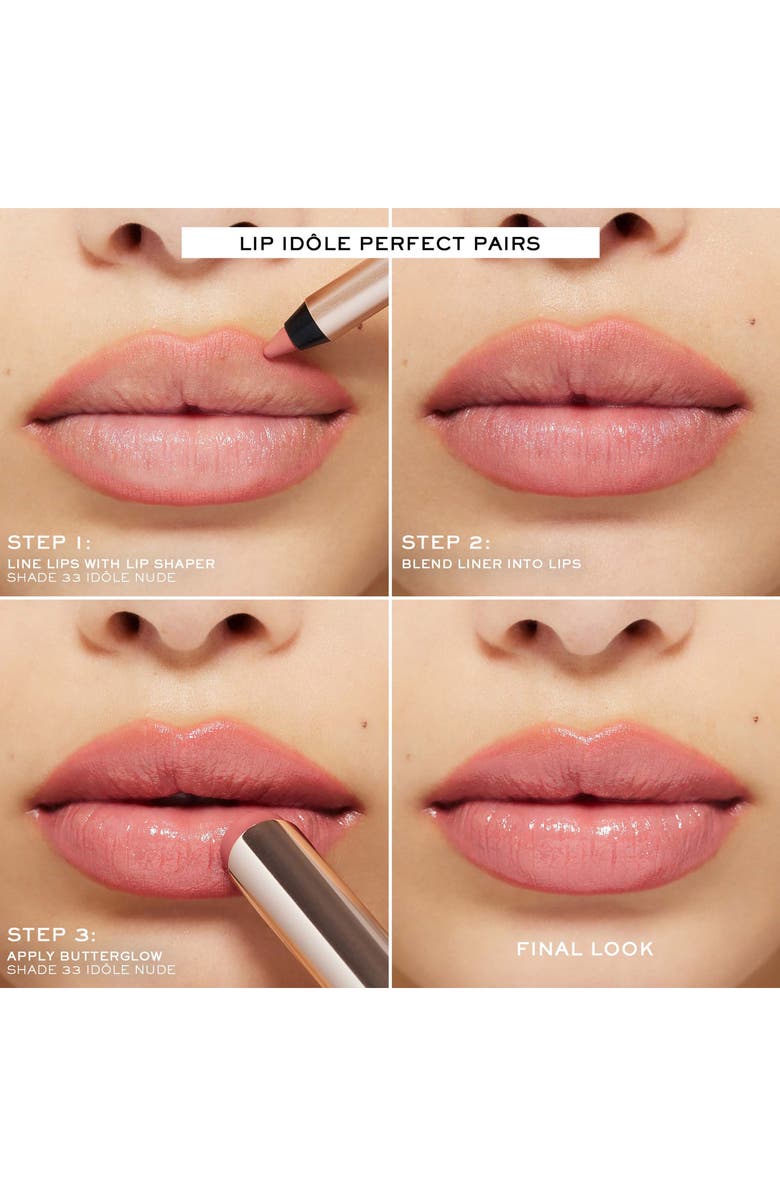 LIP IDÔLE PERFECT PAIRS

STEP 1:
LINE LIPS WITH LIP SHAPER
SHADE 33 IDÔLE NUDE

STEP 2:
BLEND LINER INTO LIPS

STEP 3:
APPLY BUTTERGLOW
SHADE 33 IDÔLE NUDE

FINAL LOOK