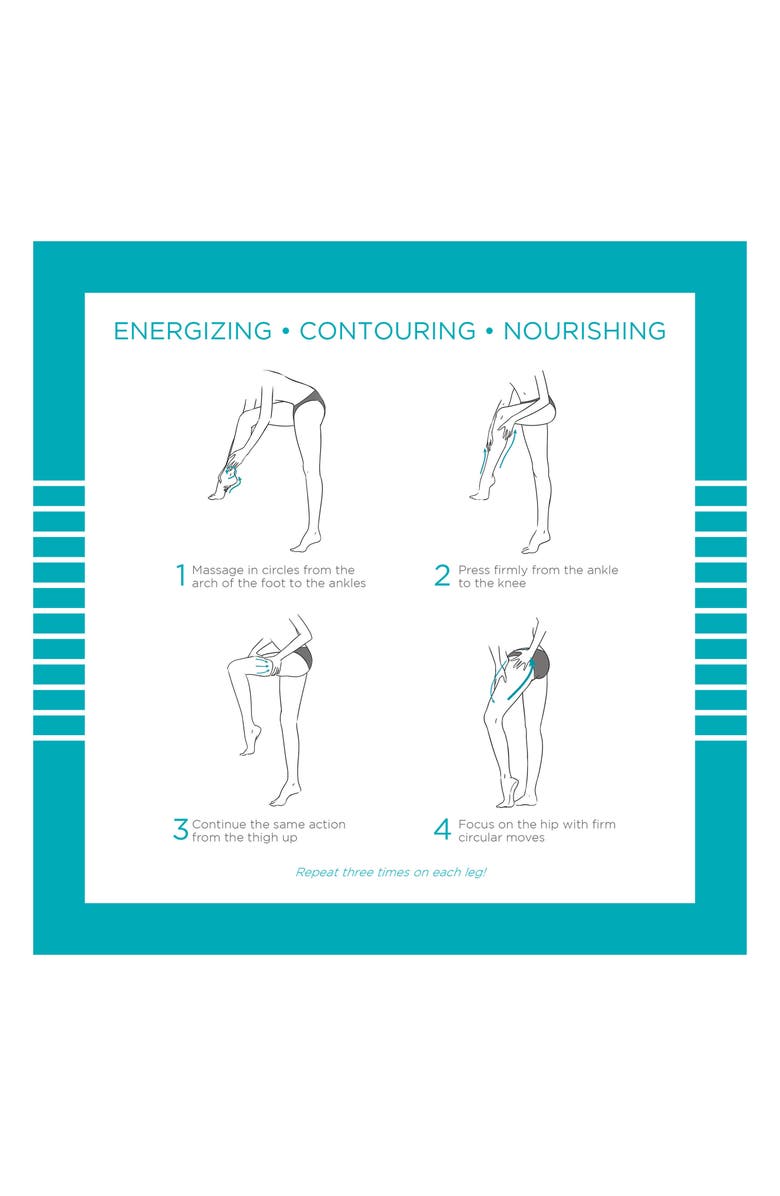 ENERGIZING • CONTOURING • NOURISHING

1 Massage in circles from the arch of the foot to the ankles

2 Press firmly from the ankle to the knee

3 Continue the same action from the thigh up

4 Focus on the hip with firm circular moves

Repeat three times on each leg!