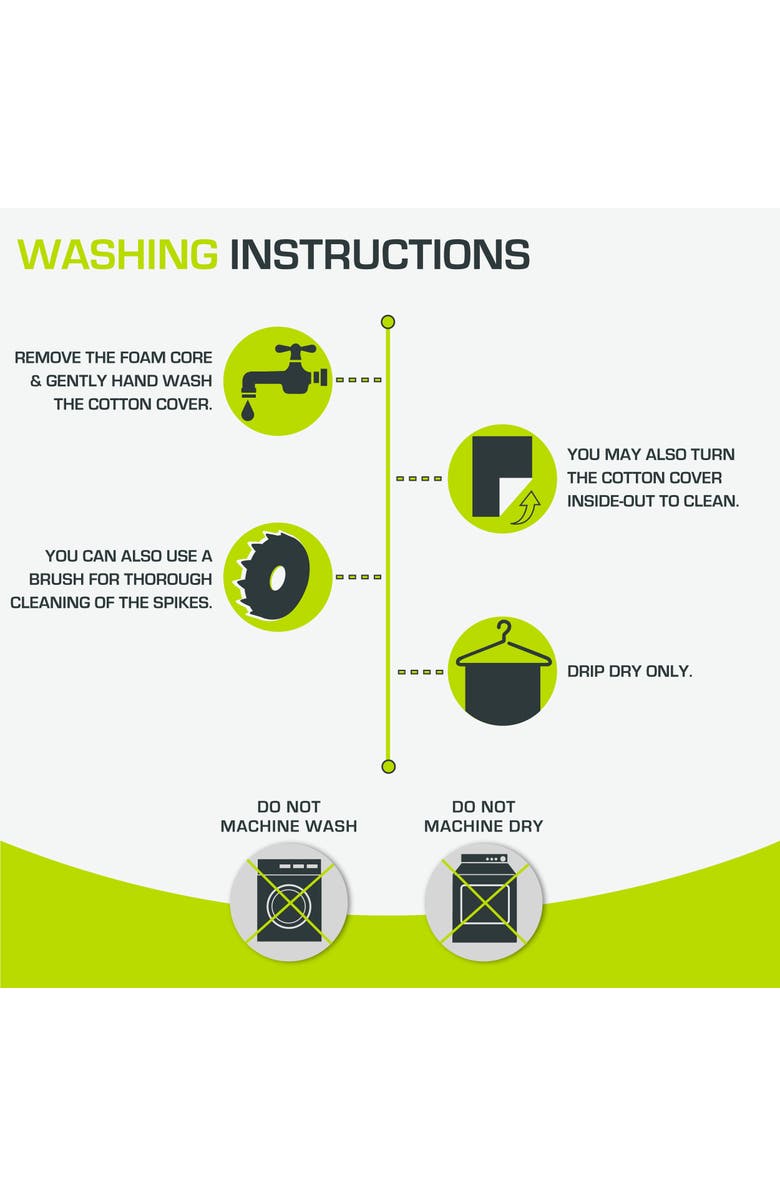 WASHING INSTRUCTIONS

REMOVE THE FOAM CORE & GENTLY HAND WASH THE COTTON COVER.

YOU MAY ALSO TURN THE COTTON COVER INSIDE-OUT TO CLEAN.

YOU CAN ALSO USE A BRUSH FOR THOROUGH CLEANING OF THE SPIKES.

DRIP DRY ONLY.

DO NOT MACHINE WASH

DO NOT MACHINE DRY