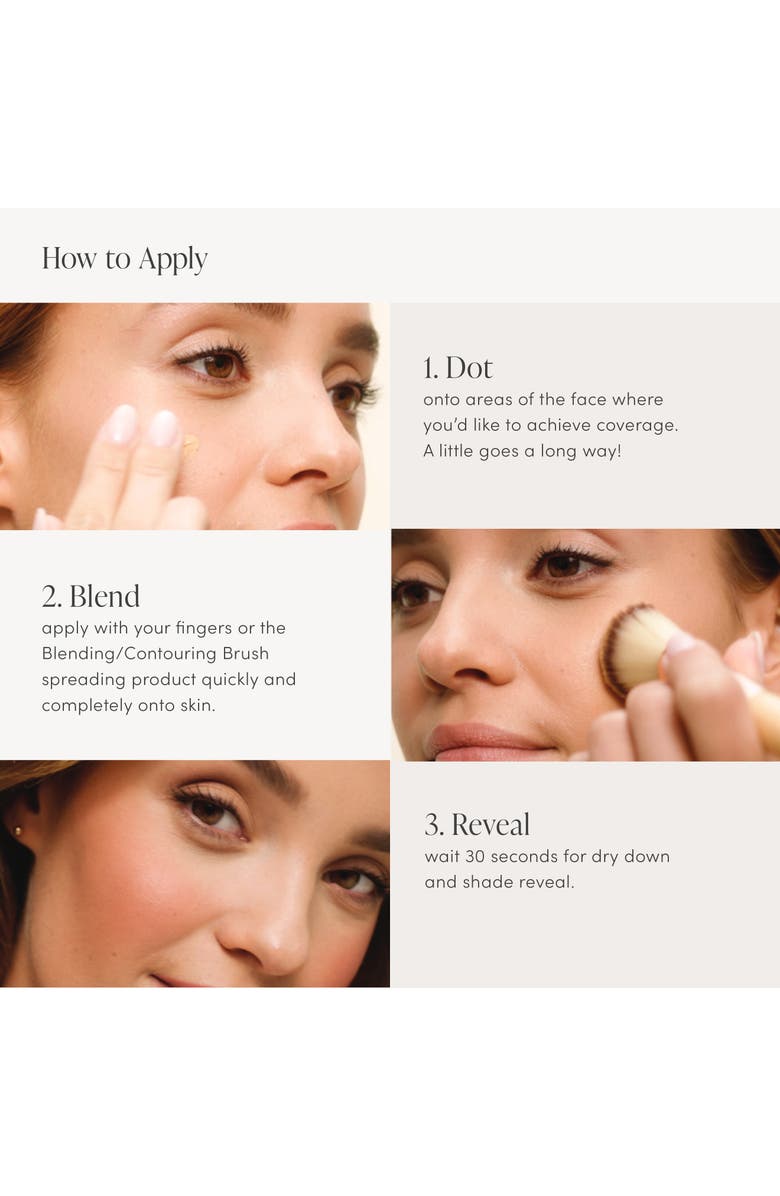 How to Apply

1. Dot
onto areas of the face where you'd like to achieve coverage. A little goes a long way!

2. Blend
apply with your fingers or the Blending/Contouring Brush spreading product quickly and completely onto skin.

3. Reveal
wait 30 seconds for dry down and shade reveal.