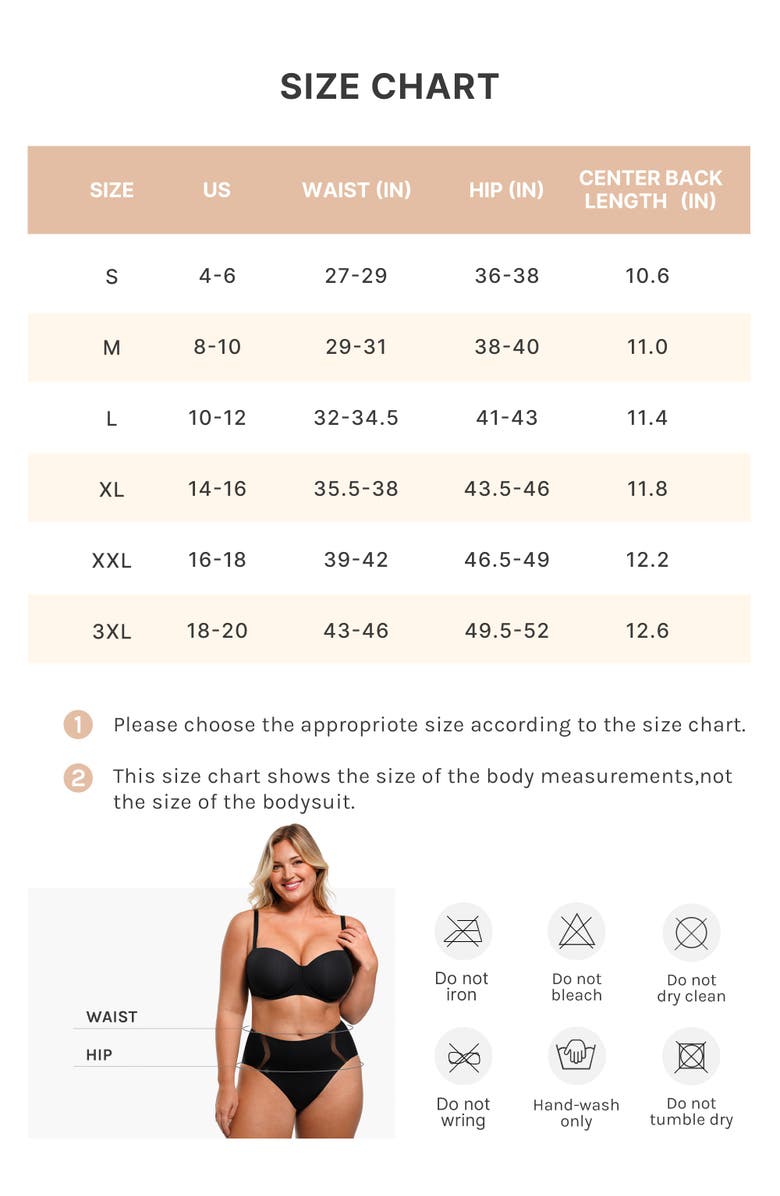 SIZE CHART

| SIZE | US | WAIST (IN) | HIP (IN) | CENTER BACK LENGTH (IN) |
|---|---|---|---|---|
| S | 4-6 | 27-29 | 36-38 | 10.6 |
| M | 8-10 | 29-31 | 38-40 | 11.0 |
| L | 10-12 | 32-34.5 | 41-43 | 11.4 |
| XL | 14-16 | 35.5-38 | 43.5-46 | 11.8 |
| XXL | 16-18 | 39-42 | 46.5-49 | 12.2 |
| 3XL | 18-20 | 43-46 | 49.5-52 | 12.6 |

1 Please choose the appropriote size according to the size chart.

2 This size chart shows the size of the body measurements,not the size of the bodysuit.

WAIST
HIP

Do not iron
Do not bleach
Do not dry clean
Do not wring
Hand-wash only
Do not tumble dry