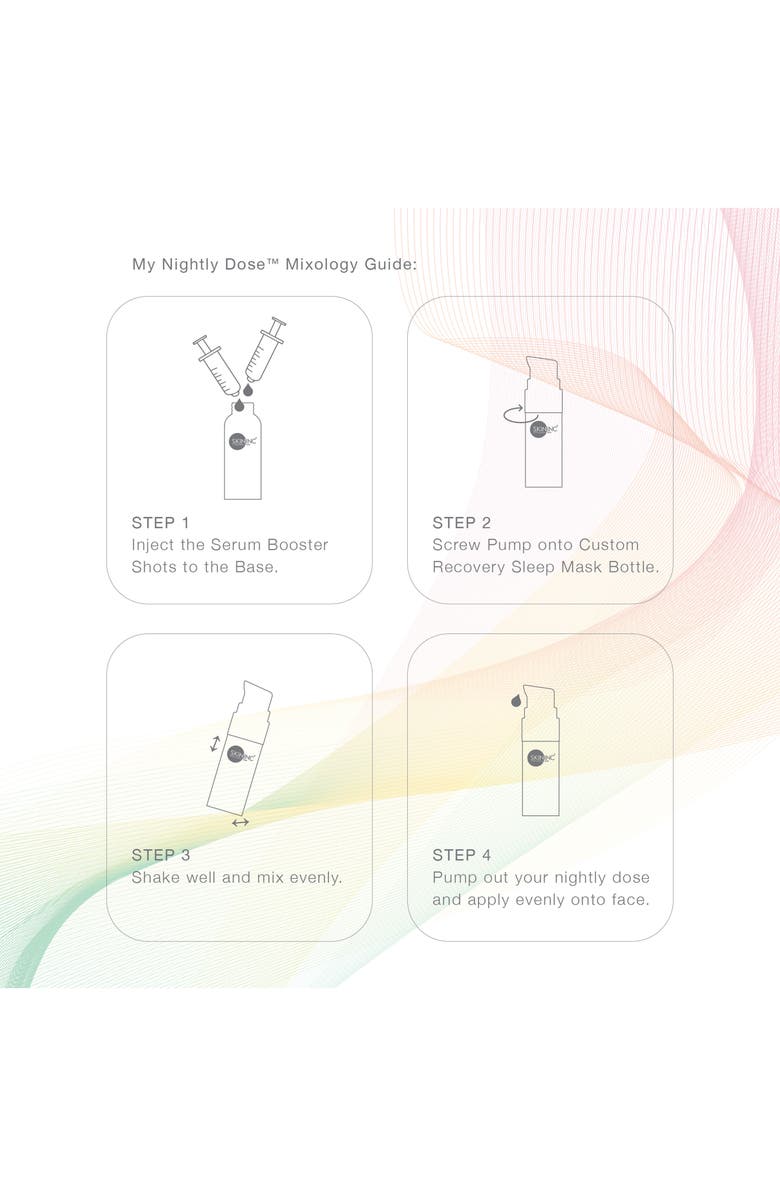 My Nightly Dose™ Mixology Guide:

SKIN INC

STEP 1
Inject the Serum Booster Shots to the Base.

SKIN INC

STEP 2
Screw Pump onto Custom Recovery Sleep Mask Bottle.

SKIN INC

STEP 3
Shake well and mix evenly.

SKIN INC

STEP 4
Pump out your nightly dose and apply evenly onto face.