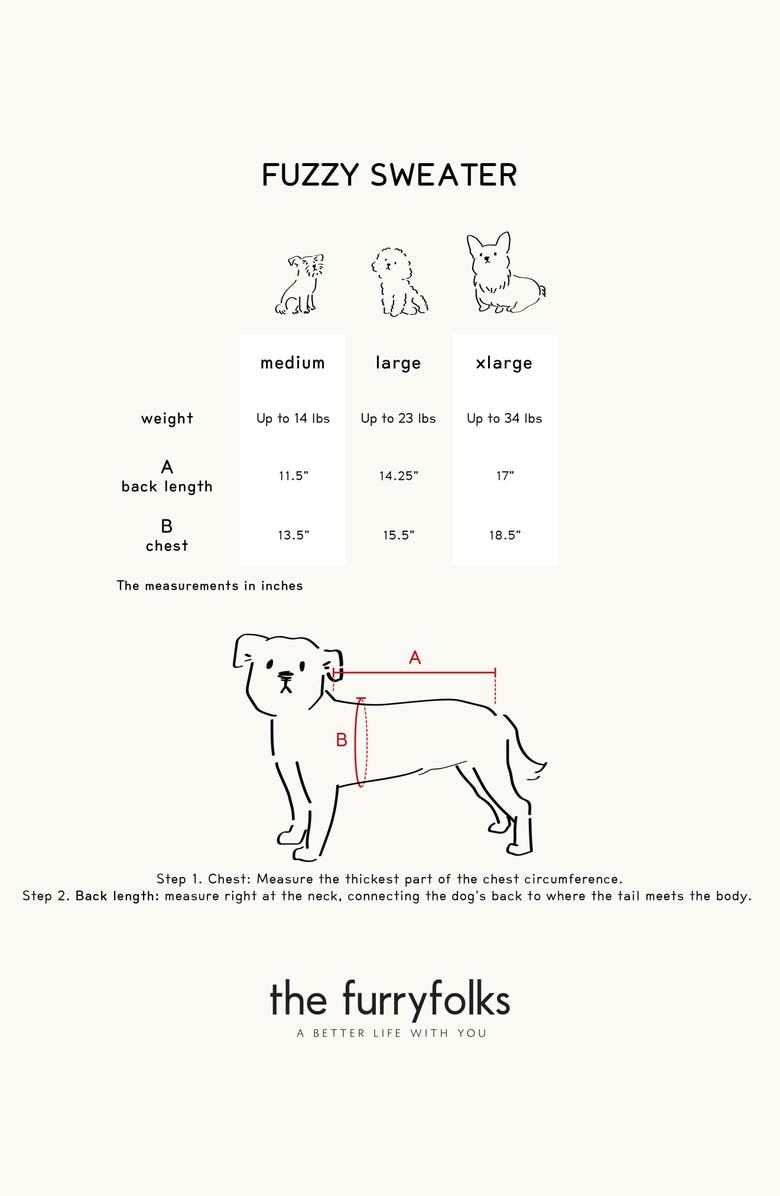 FUZZY SWEATER

| | medium | large | xlarge |
|---|---|---|---|
| weight | Up to 14 lbs | Up to 23 lbs | Up to 34 lbs |
| A back length | 11.5" | 14.25" | 17" |
| B chest | 13.5" | 15.5" | 18.5" |

The measurements in inches

A

B

Step 1. Chest: Measure the thickest part of the chest circumference.
Step 2. Back length: measure right at the neck, connecting the dog's back to where the tail meets the body.

the furryfolks
A BETTER LIFE WITH YOU