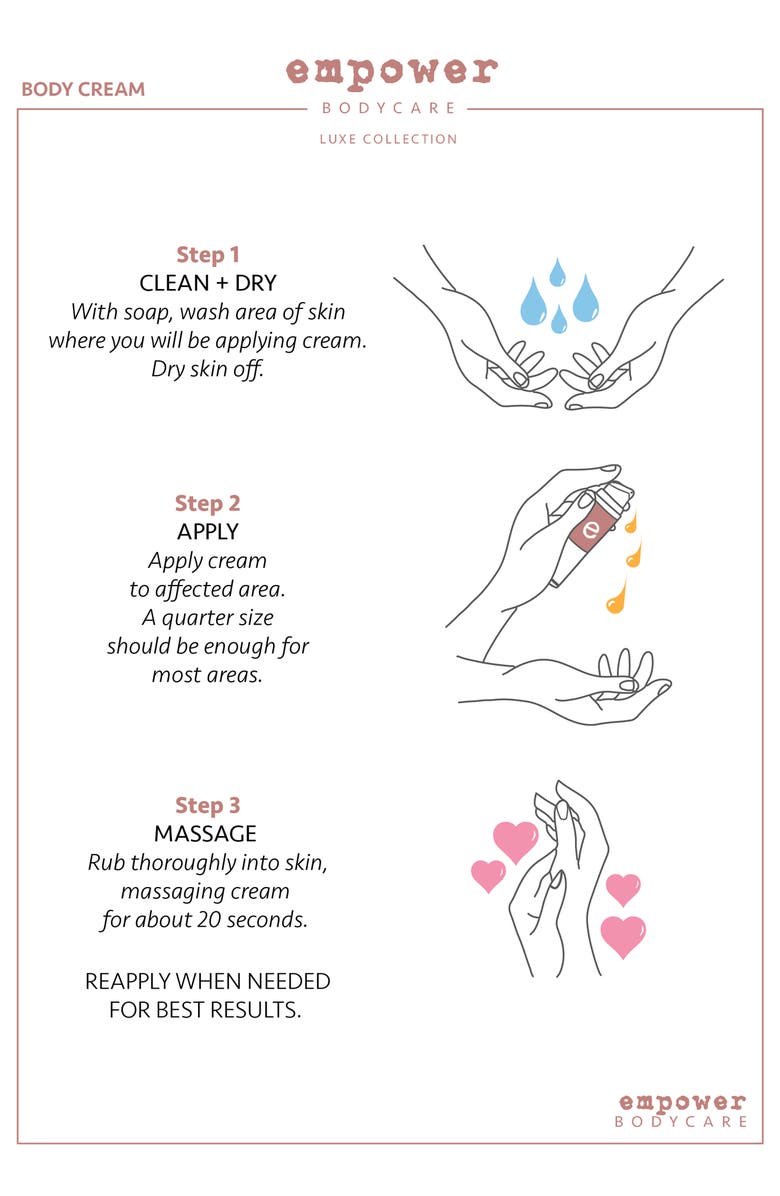 BODY CREAM

empower
BODYCARE
LUXE COLLECTION

Step 1
CLEAN + DRY
With soap, wash area of skin where you will be applying cream. Dry skin off.

Step 2
APPLY
Apply cream to affected area. A quarter size should be enough for most areas.

e

Step 3
MASSAGE
Rub thoroughly into skin, massaging cream for about 20 seconds.

REAPPLY WHEN NEEDED FOR BEST RESULTS.

empower
BODYCARE