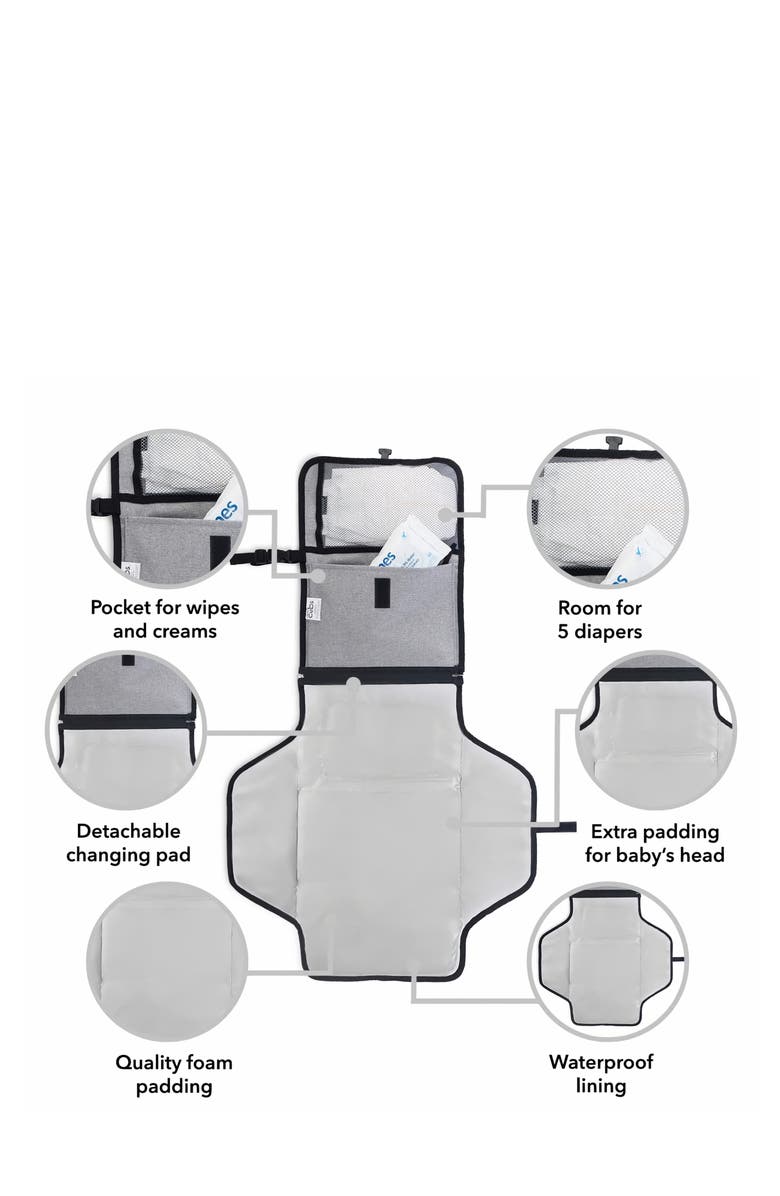 Pocket for wipes and creams

Room for 5 diapers

Detachable changing pad

Extra padding for baby's head

Quality foam padding

Waterproof lining