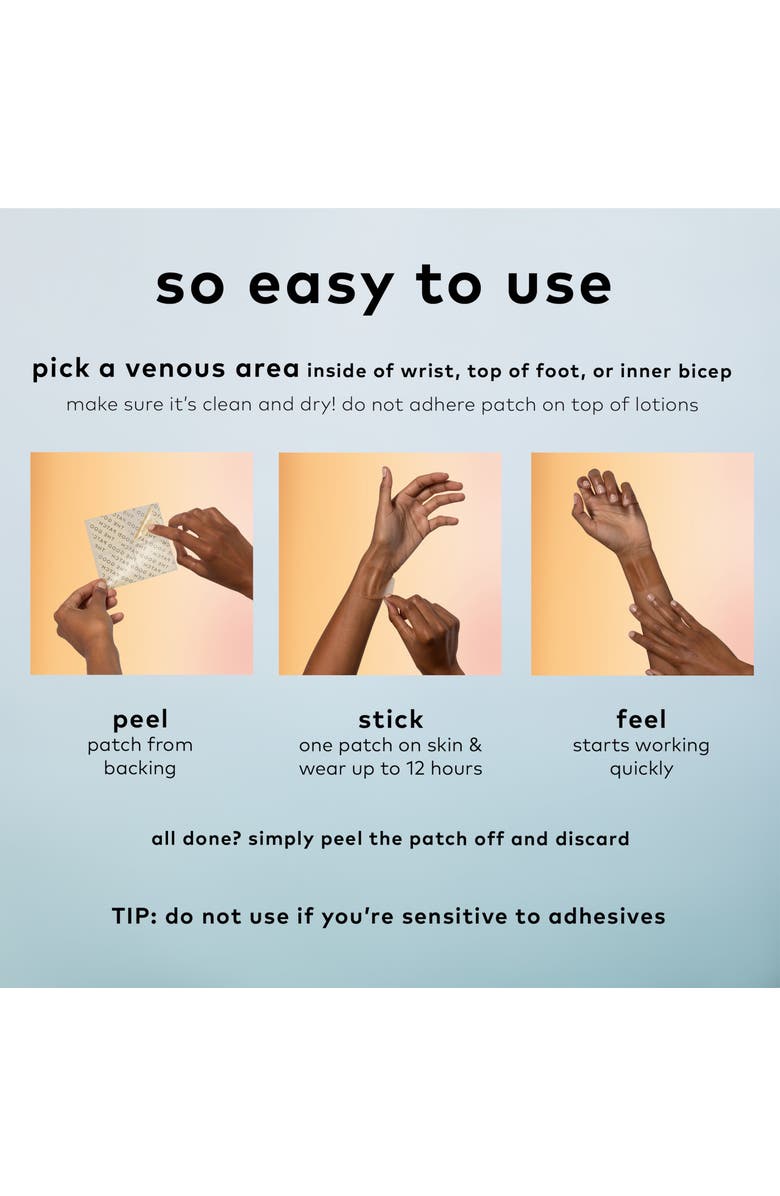 so easy to use

pick a venous area inside of wrist, top of foot, or inner bicep
make sure it's clean and dry! do not adhere patch on top of lotions

peel
patch from backing

stick
one patch on skin & wear up to 12 hours

feel
starts working quickly

all done? simply peel the patch off and discard

TIP: do not use if you're sensitive to adhesives