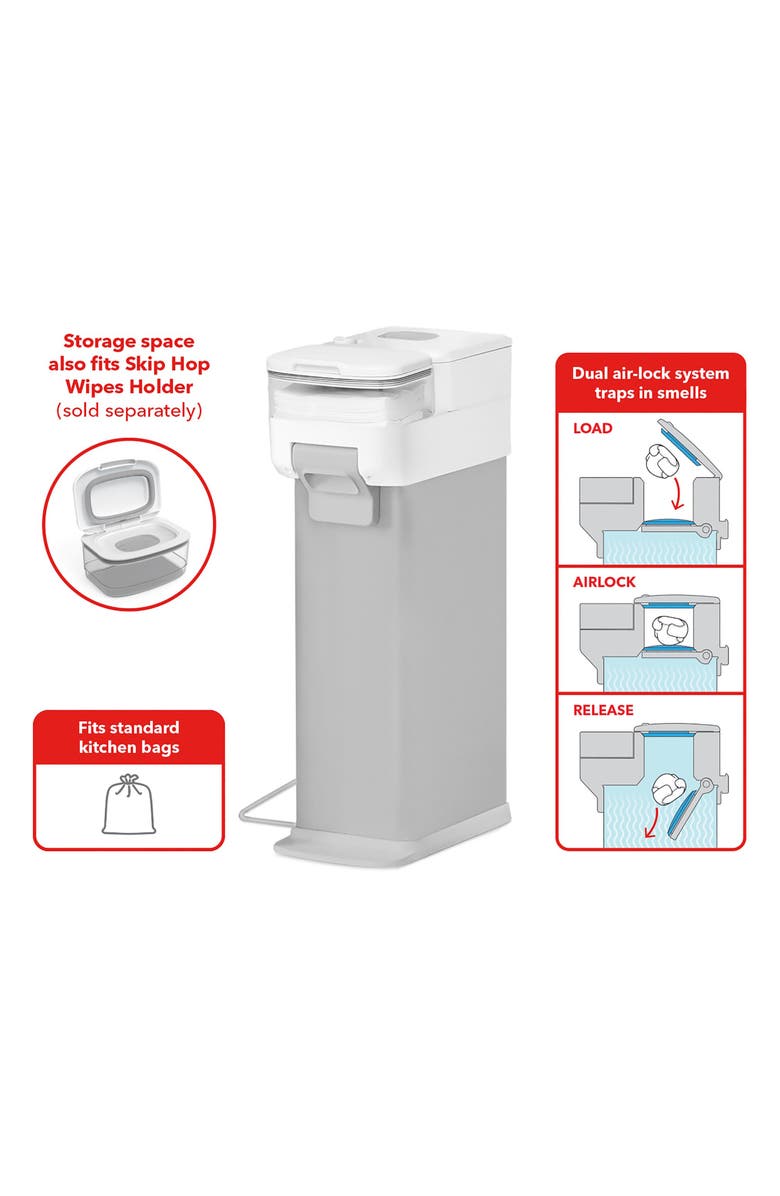 Storage space also fits Skip Hop Wipes Holder (sold separately)

Fits standard kitchen bags

Dual air-lock system traps in smells

LOAD

AIRLOCK

RELEASE