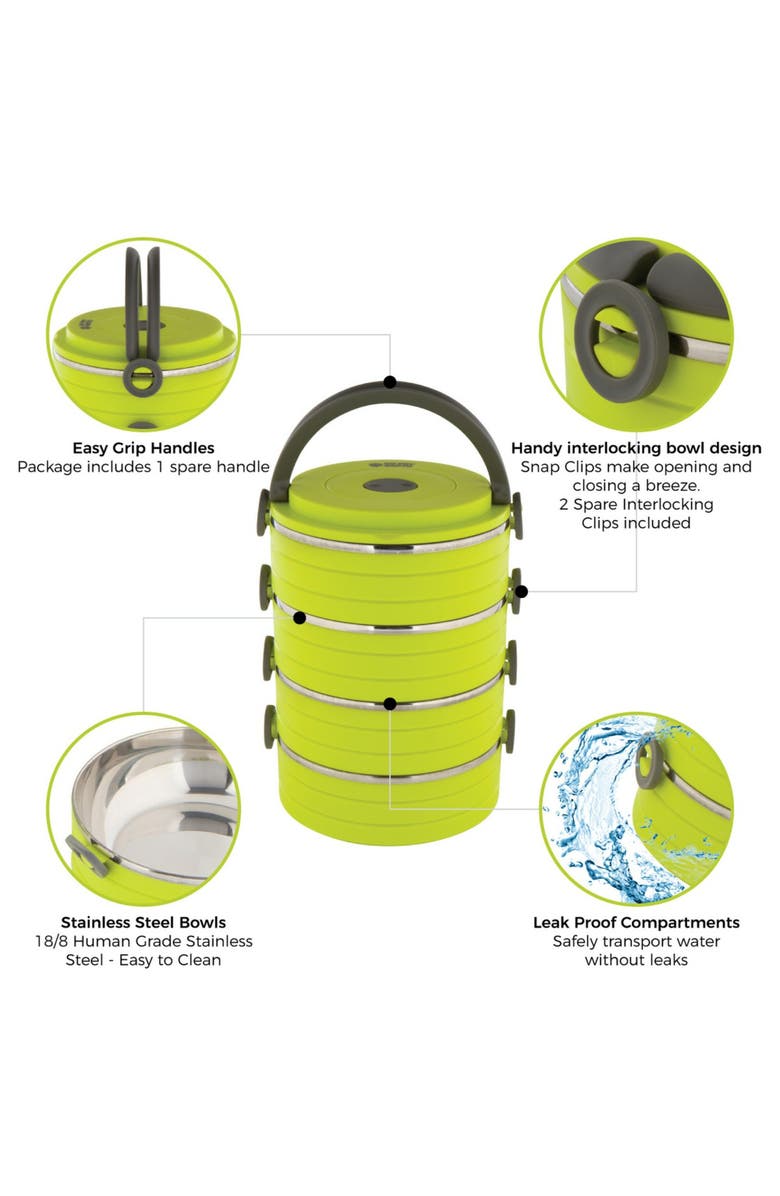 Easy Grip Handles
Package includes 1 spare handle

Handy interlocking bowl design
Snap Clips make opening and closing a breeze.
2 Spare Interlocking Clips included

Stainless Steel Bowls
18/8 Human Grade Stainless Steel - Easy to Clean

Leak Proof Compartments
Safely transport water without leaks