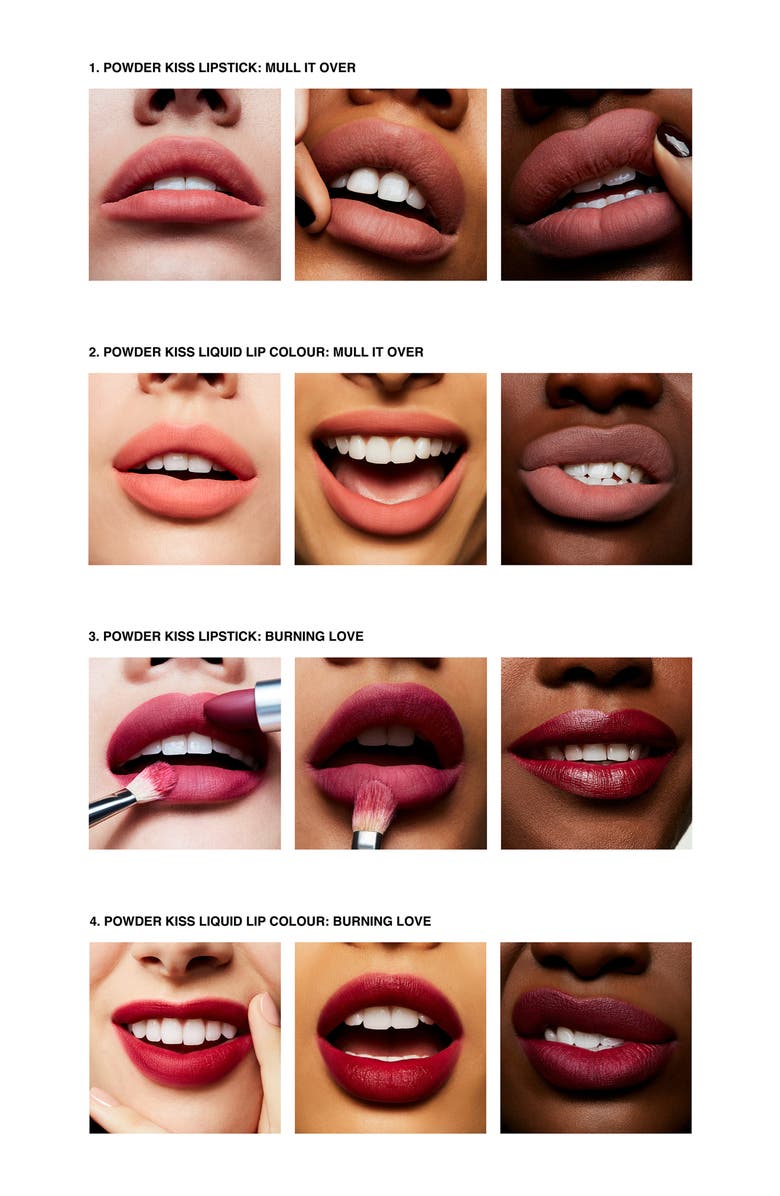 1. POWDER KISS LIPSTICK: MULL IT OVER

2. POWDER KISS LIQUID LIP COLOUR: MULL IT OVER

3. POWDER KISS LIPSTICK: BURNING LOVE

4. POWDER KISS LIQUID LIP COLOUR: BURNING LOVE