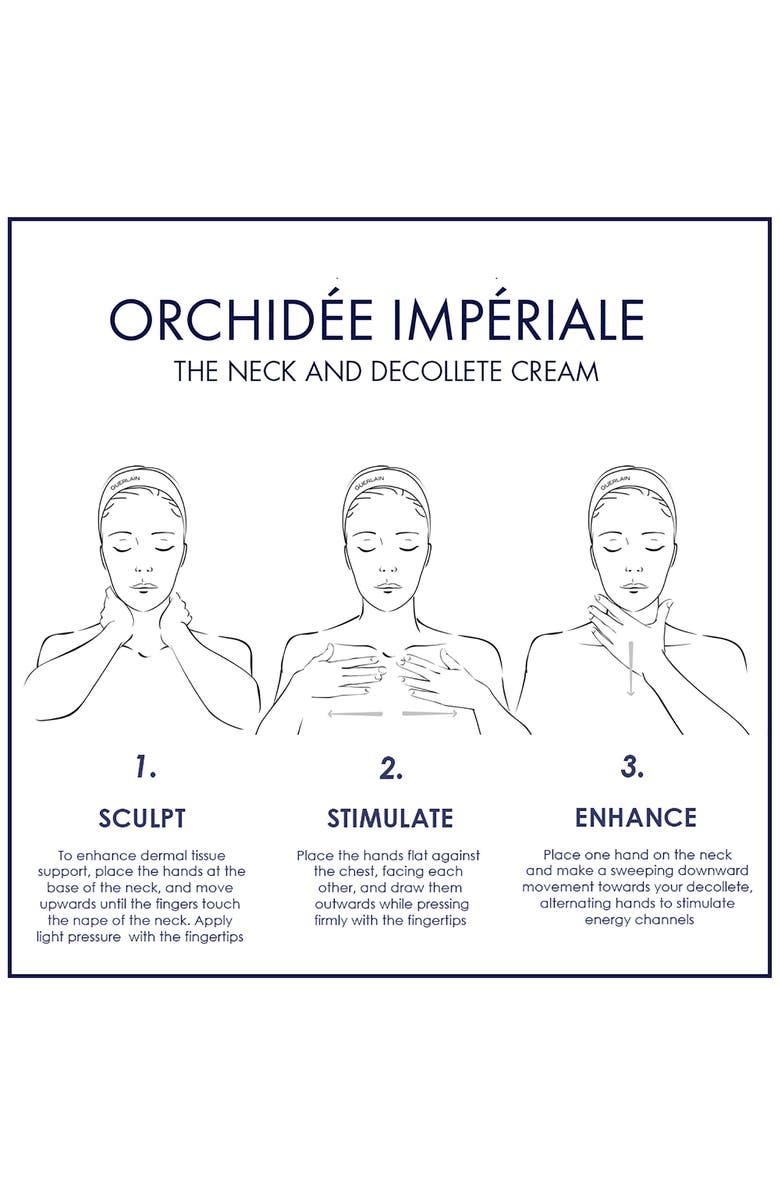 ORCHIDÉE IMPÉRIALE
THE NECK AND DECOLLETE CREAM

GUERLAIN

GUERLAIN

GUERLAIN

1.
SCULPT
To enhance dermal tissue support, place the hands at the base of the neck, and move upwards until the fingers touch the nape of the neck. Apply light pressure with the fingertips

2.
STIMULATE
Place the hands flat against the chest, facing each other, and draw them outwards while pressing firmly with the fingertips

3.
ENHANCE
Place one hand on the neck and make a sweeping downward movement towards your decollete, alternating hands to stimulate energy channels