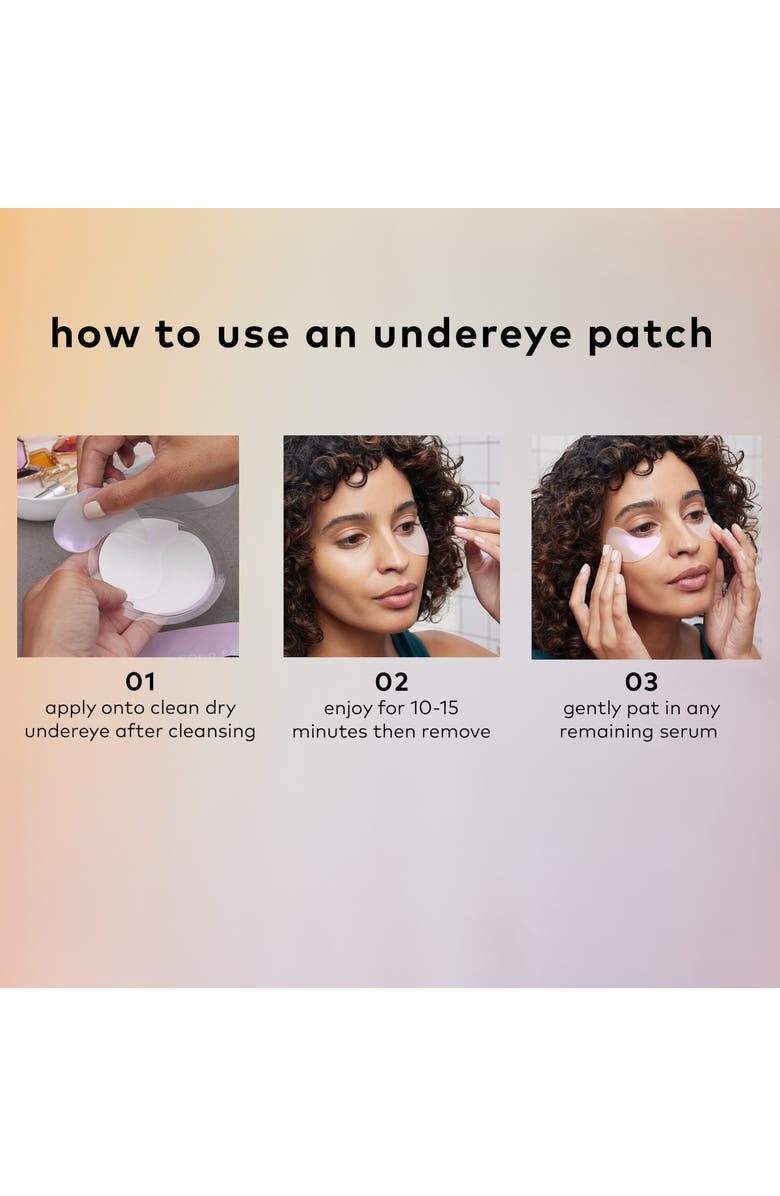 how to use an undereye patch

01
apply onto clean dry undereye after cleansing

02
enjoy for 10-15 minutes then remove

03
gently pat in any remaining serum