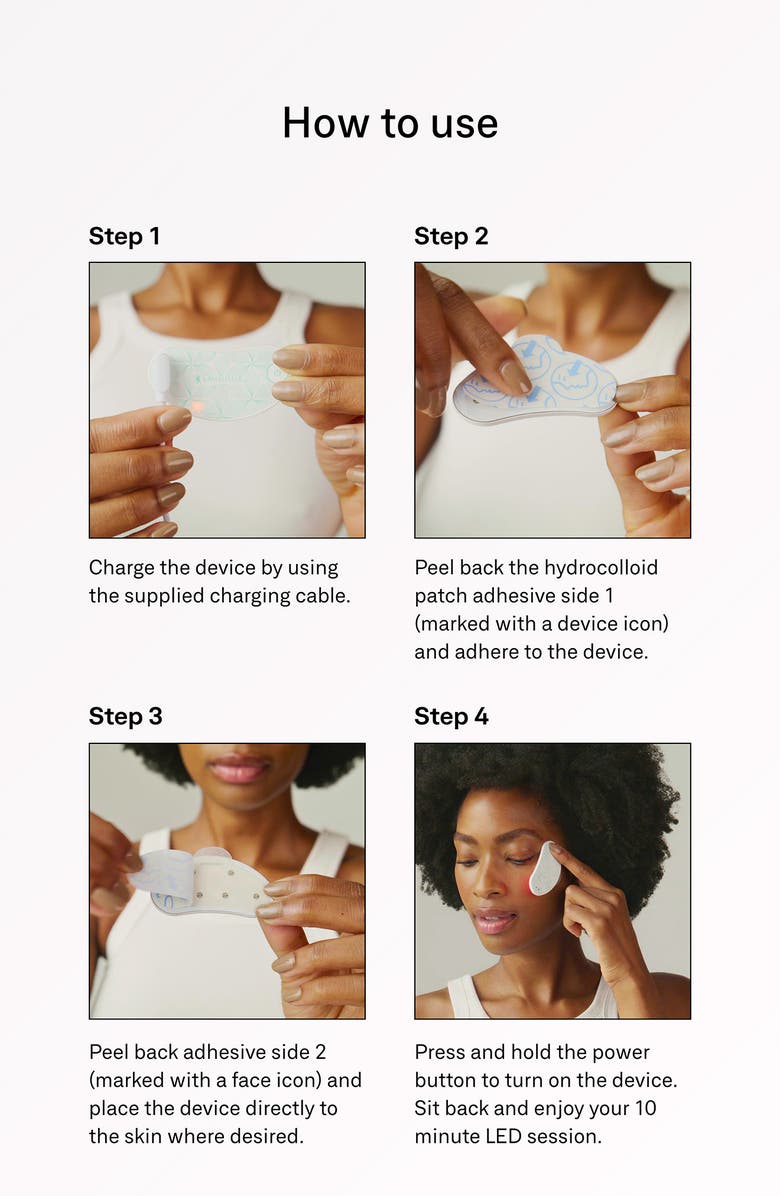 How to use

Step 1

Charge the device by using the supplied charging cable.

Step 2

Peel back the hydrocolloid patch adhesive side 1 (marked with a device icon) and adhere to the device.

Step 3

Peel back adhesive side 2 (marked with a face icon) and place the device directly to the skin where desired.

Step 4

Press and hold the power button to turn on the device. Sit back and enjoy your 10 minute LED session.