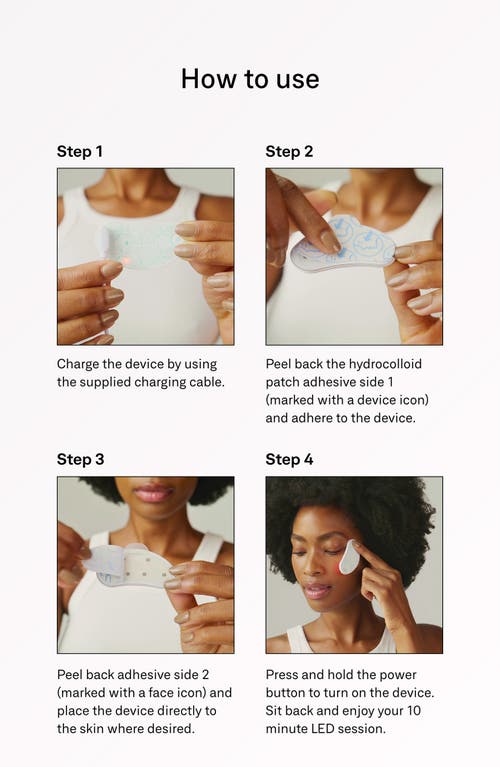 How to use

Step 1

Charge the device by using the supplied charging cable.

Step 2

Peel back the hydrocolloid patch adhesive side 1 (marked with a device icon) and adhere to the device.

Step 3

Peel back adhesive side 2 (marked with a face icon) and place the device directly to the skin where desired.

Step 4

Press and hold the power button to turn on the device. Sit back and enjoy your 10 minute LED session.