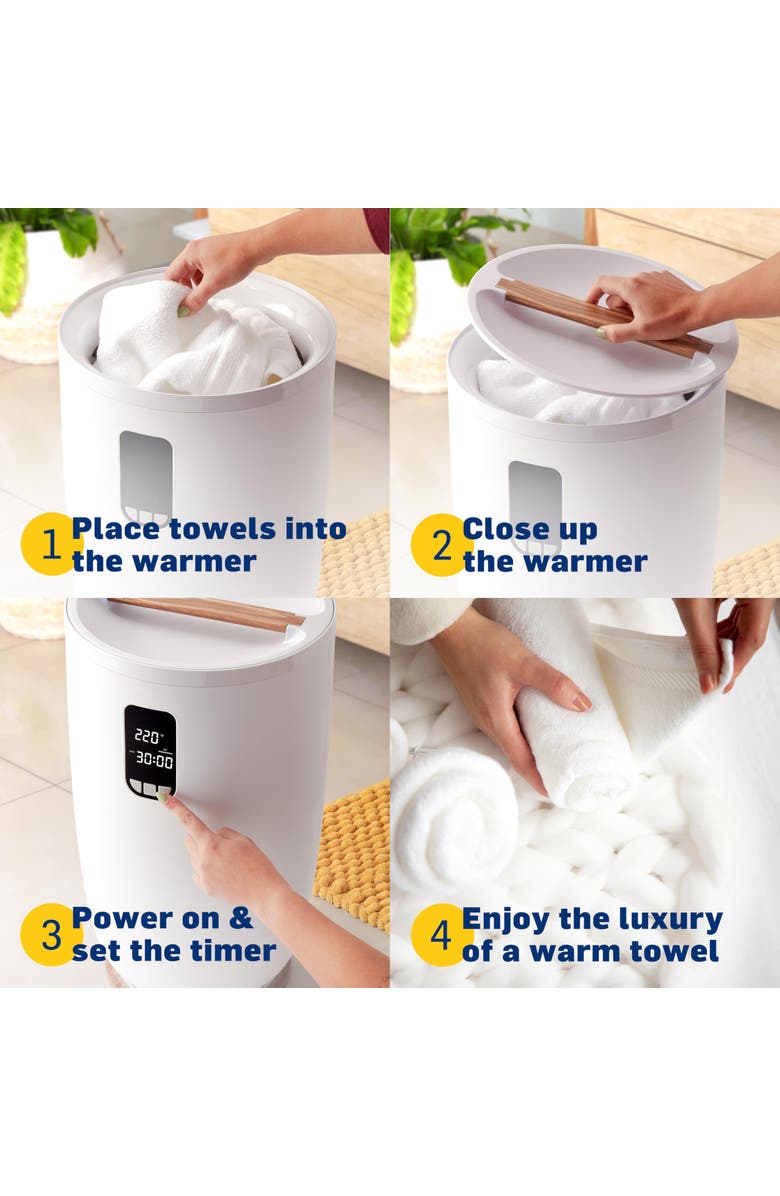 1 Place towels into the warmer

2 Close up the warmer

220°
30:00

3 Power on & set the timer

4 Enjoy the luxury of a warm towel