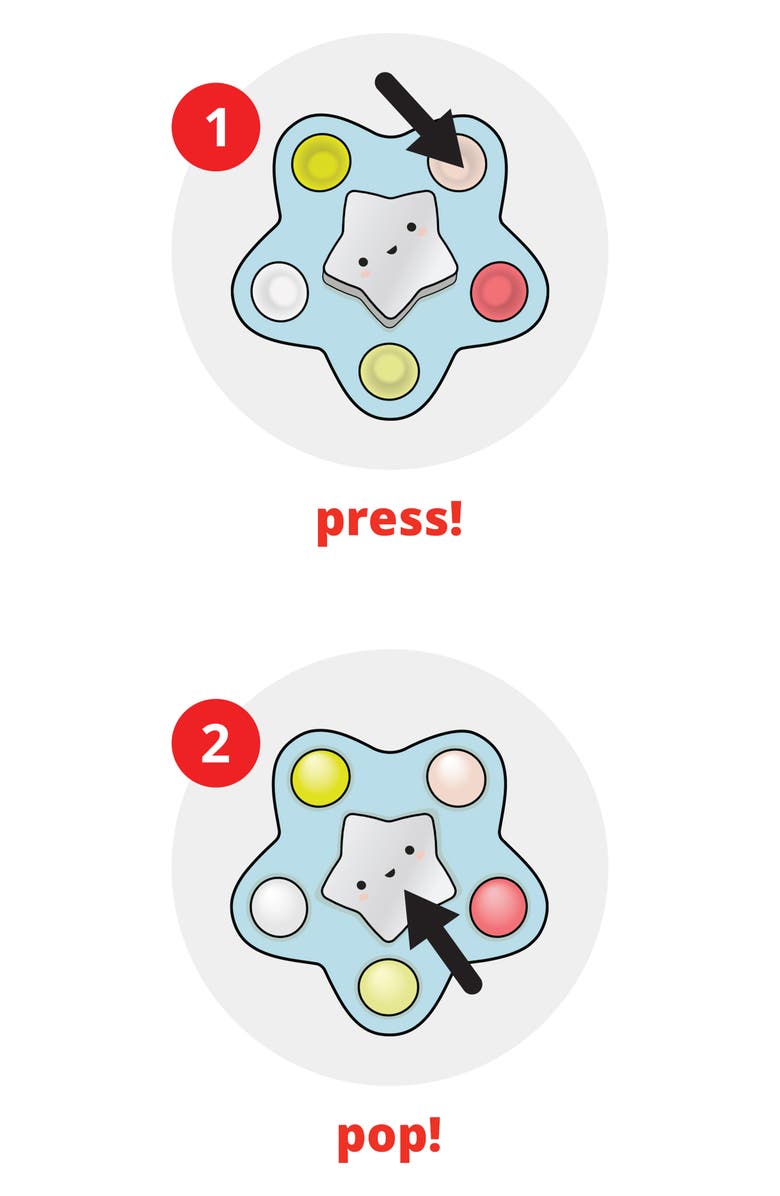 1

press!

2

pop!