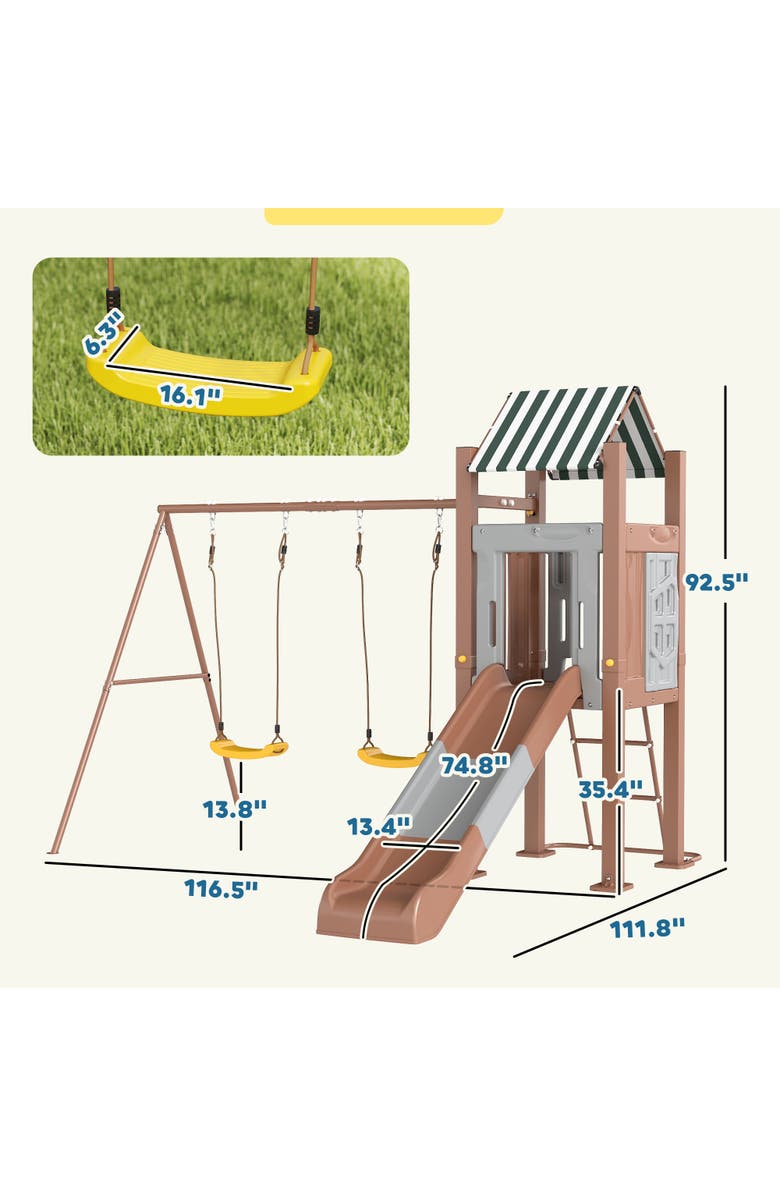 6.3"
16.1"
92.5"
74.8"
35.4"
13.8"
13.4"
116.5"
111.8"