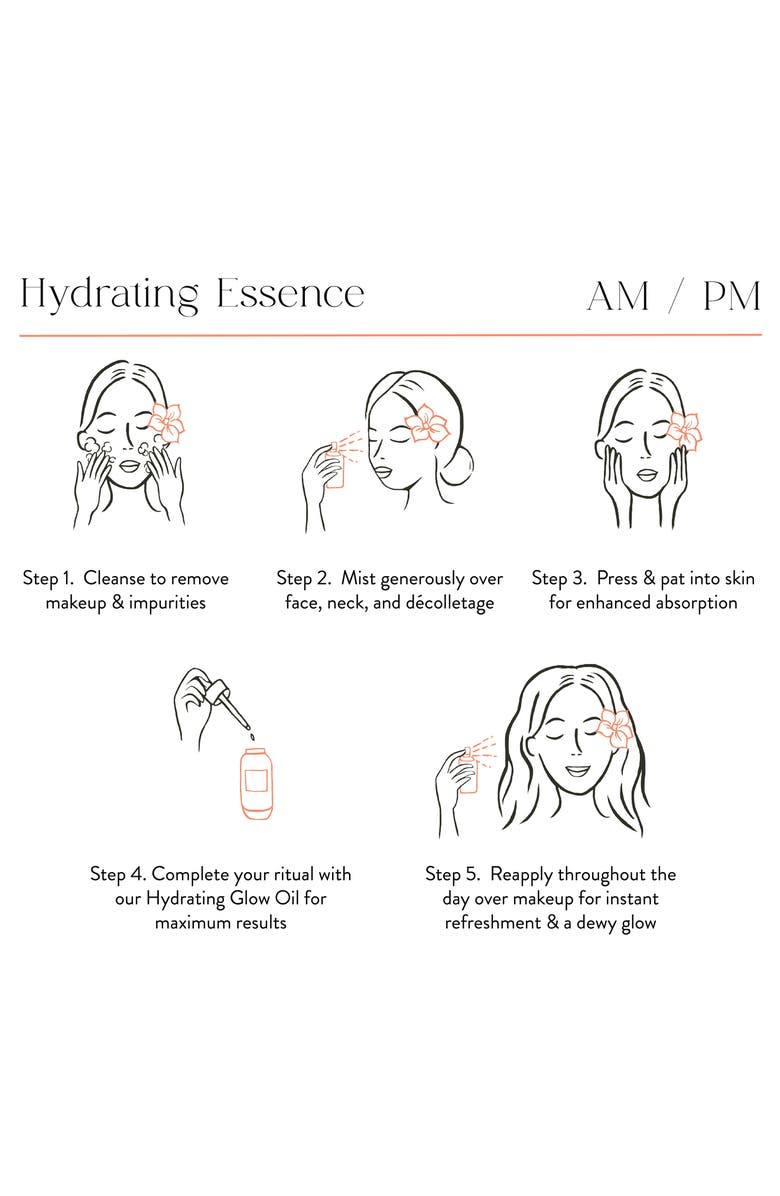 Hydrating Essence

AM / PM

Step 1. Cleanse to remove makeup & impurities

Step 2. Mist generously over face, neck, and décolletage

Step 3. Press & pat into skin for enhanced absorption

Step 4. Complete your ritual with our Hydrating Glow Oil for maximum results

Step 5. Reapply throughout the day over makeup for instant refreshment & a dewy glow