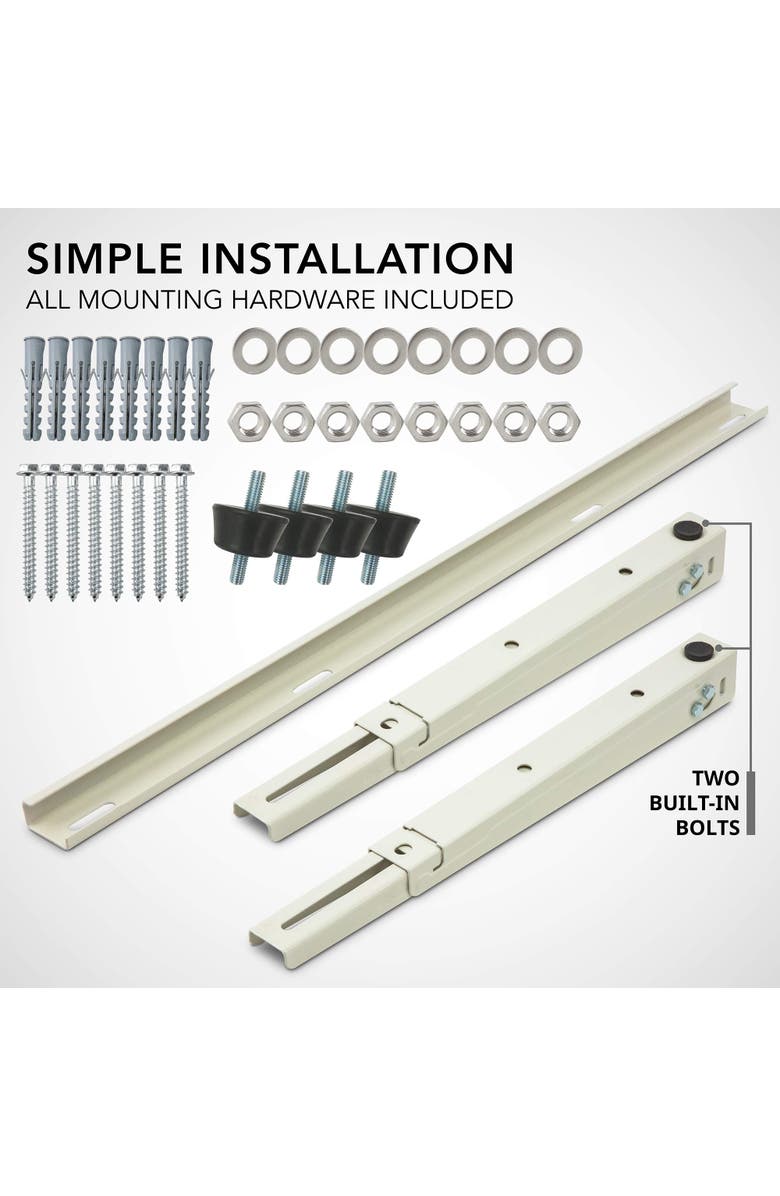 SIMPLE INSTALLATION
ALL MOUNTING HARDWARE INCLUDED

TWO BUILT-IN BOLTS