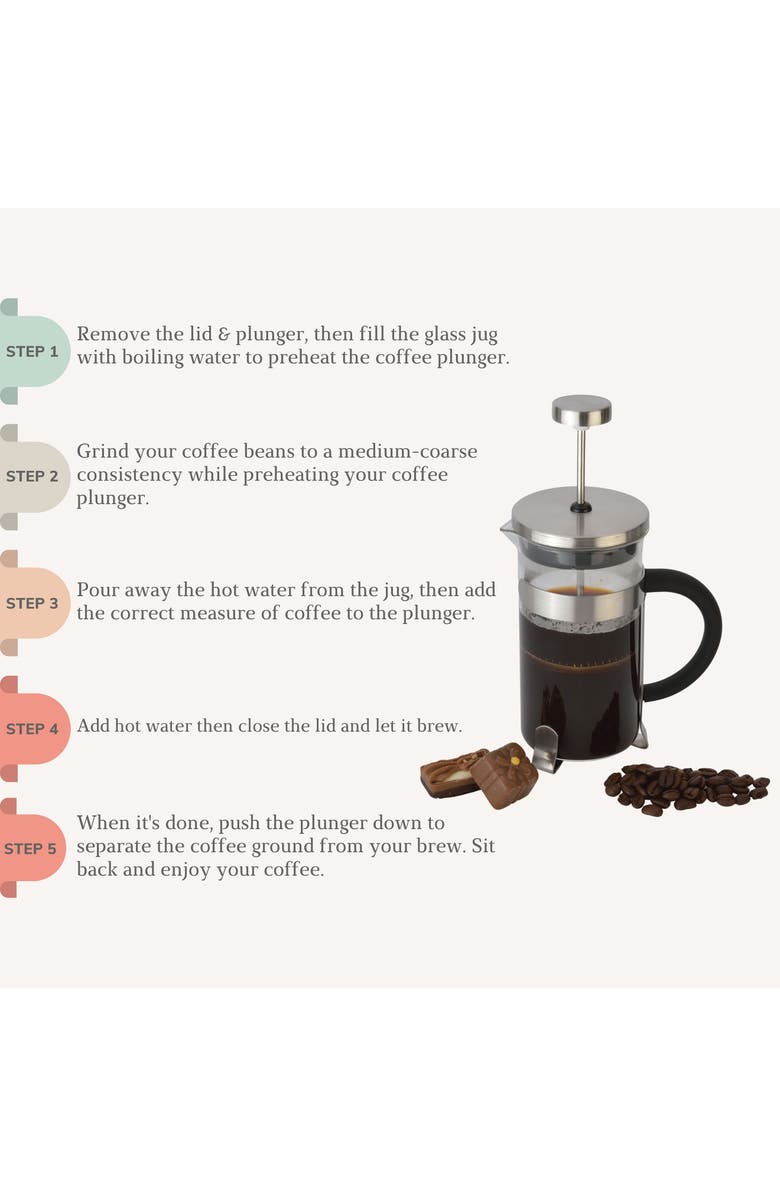 STEP 1 Remove the lid & plunger, then fill the glass jug with boiling water to preheat the coffee plunger.

STEP 2 Grind your coffee beans to a medium-coarse consistency while preheating your coffee plunger.

STEP 3 Pour away the hot water from the jug, then add the correct measure of coffee to the plunger.

STEP 4 Add hot water then close the lid and let it brew.

STEP 5 When it's done, push the plunger down to separate the coffee ground from your brew. Sit back and enjoy your coffee.