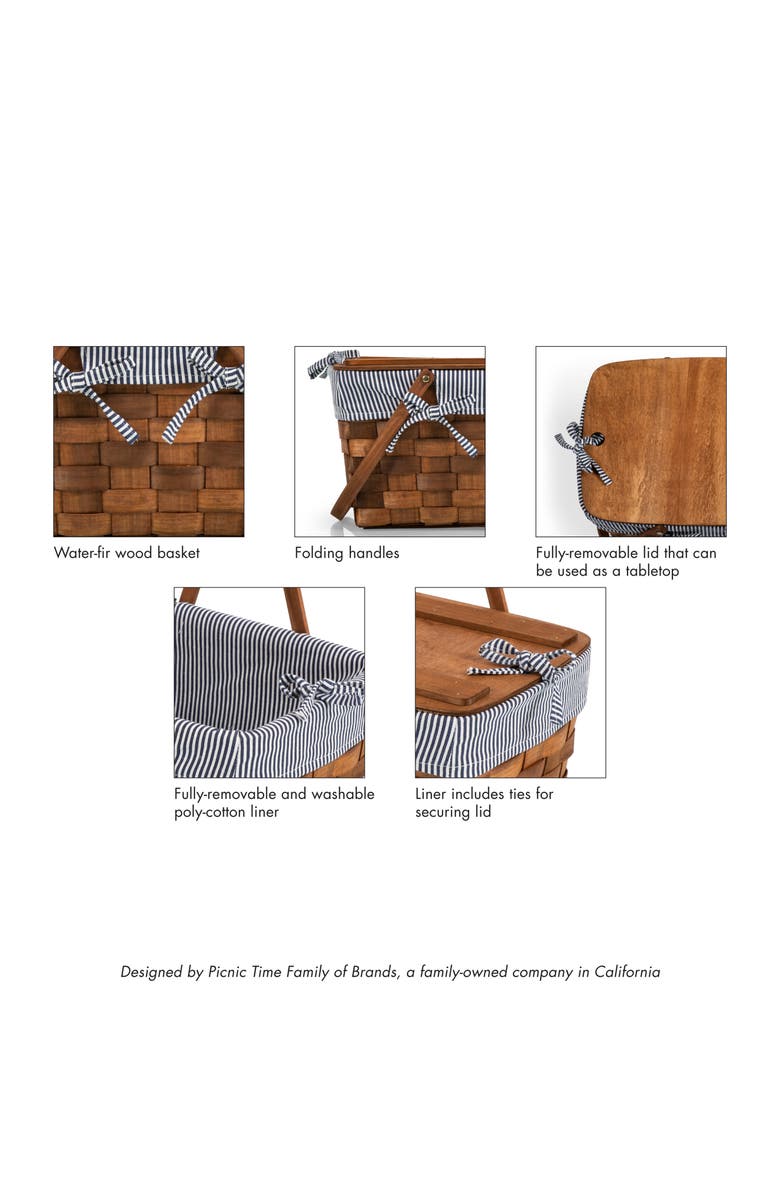 Water-fir wood basket

Folding handles

Fully-removable lid that can be used as a tabletop

Fully-removable and washable poly-cotton liner

Liner includes ties for securing lid

Designed by Picnic Time Family of Brands, a family-owned company in California