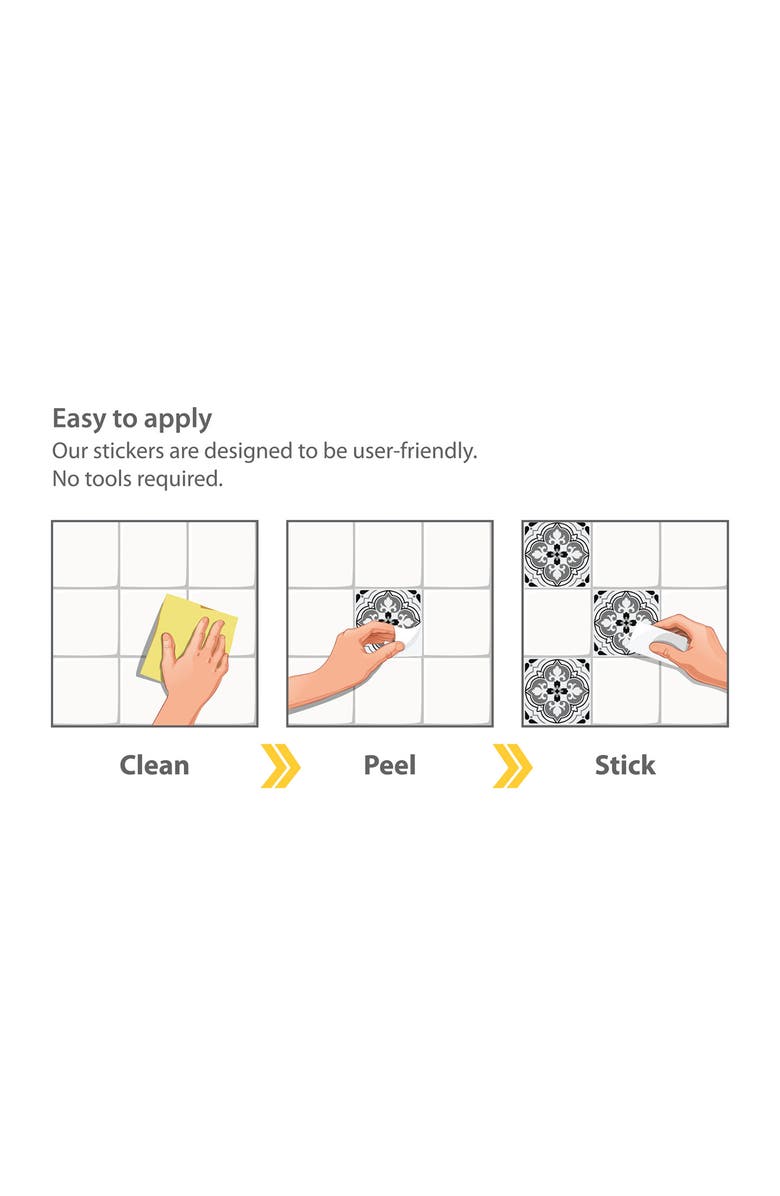 Easy to apply
Our stickers are designed to be user-friendly.
No tools required.

Clean

Peel

Stick