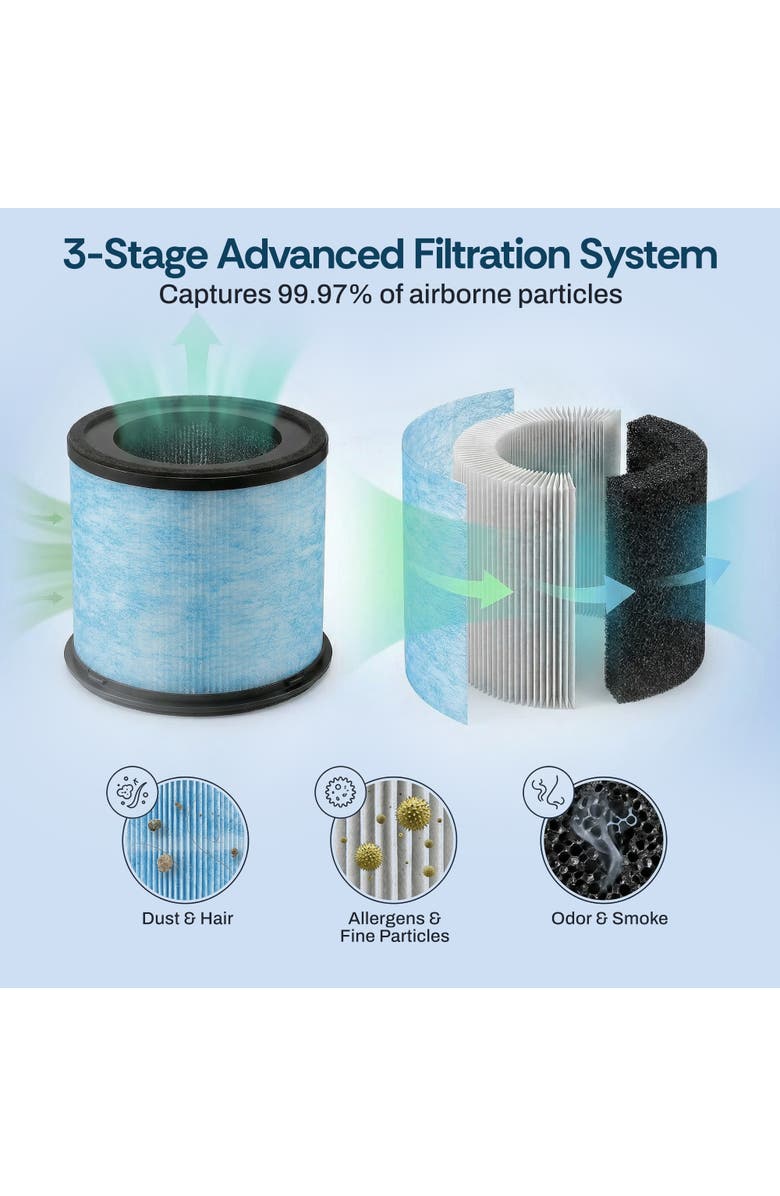 3-Stage Advanced Filtration System

Captures 99.97% of airborne particles

Dust & Hair

Allergens & Fine Particles

Odor & Smoke