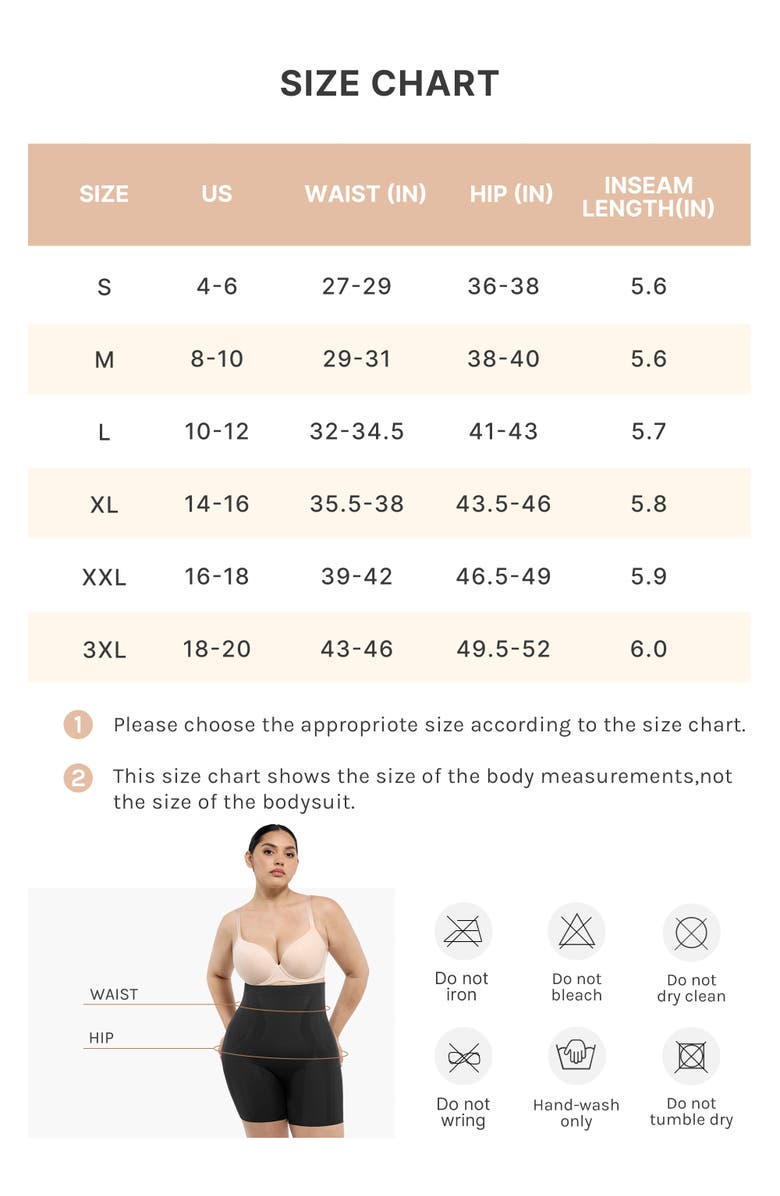 SIZE CHART

| SIZE | US | WAIST (IN) | HIP (IN) | INSEAM LENGTH(IN) |
|---|---|---|---|---|
| S | 4-6 | 27-29 | 36-38 | 5.6 |
| M | 8-10 | 29-31 | 38-40 | 5.6 |
| L | 10-12 | 32-34.5 | 41-43 | 5.7 |
| XL | 14-16 | 35.5-38 | 43.5-46 | 5.8 |
| XXL | 16-18 | 39-42 | 46.5-49 | 5.9 |
| 3XL | 18-20 | 43-46 | 49.5-52 | 6.0 |

1 Please choose the appropriote size according to the size chart.

2 This size chart shows the size of the body measurements,not the size of the bodysuit.

WAIST

HIP

Do not iron

Do not bleach

Do not dry clean

Do not wring

Hand-wash only

Do not tumble dry