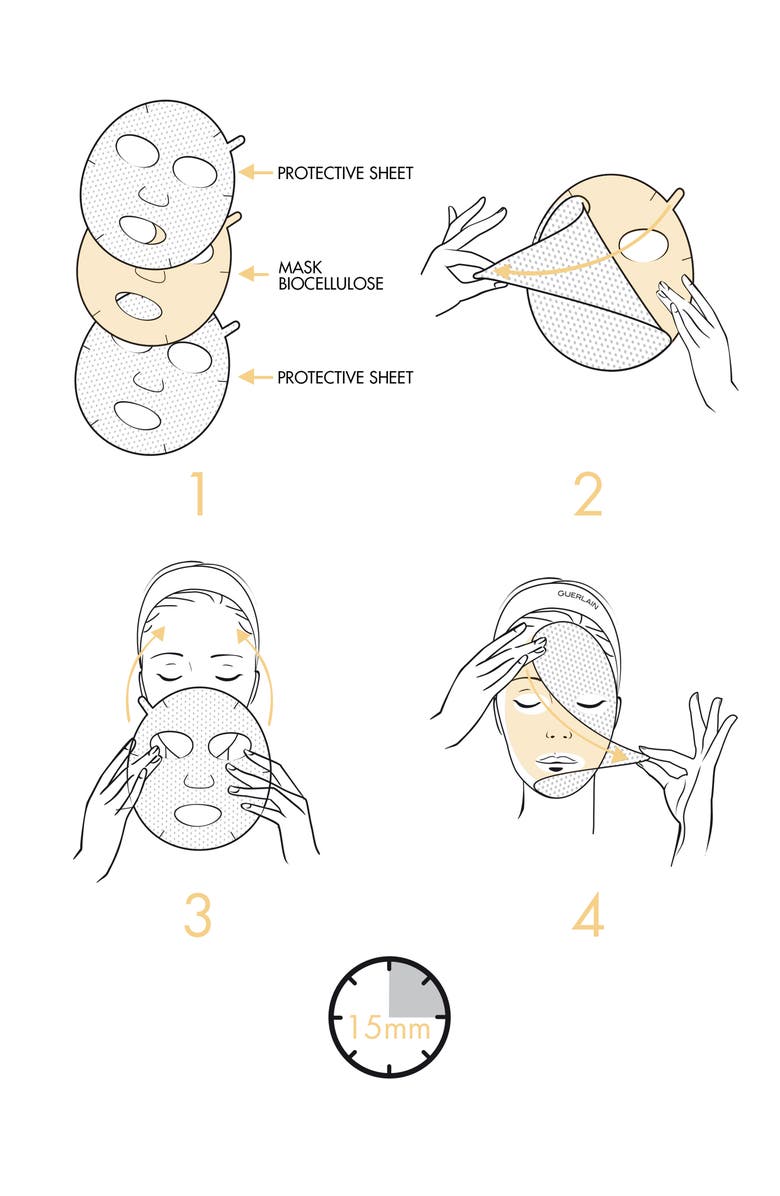 PROTECTIVE SHEET

MASK BIOCELLULOSE

PROTECTIVE SHEET

1

2

3

GUERLAIN

4

15mm