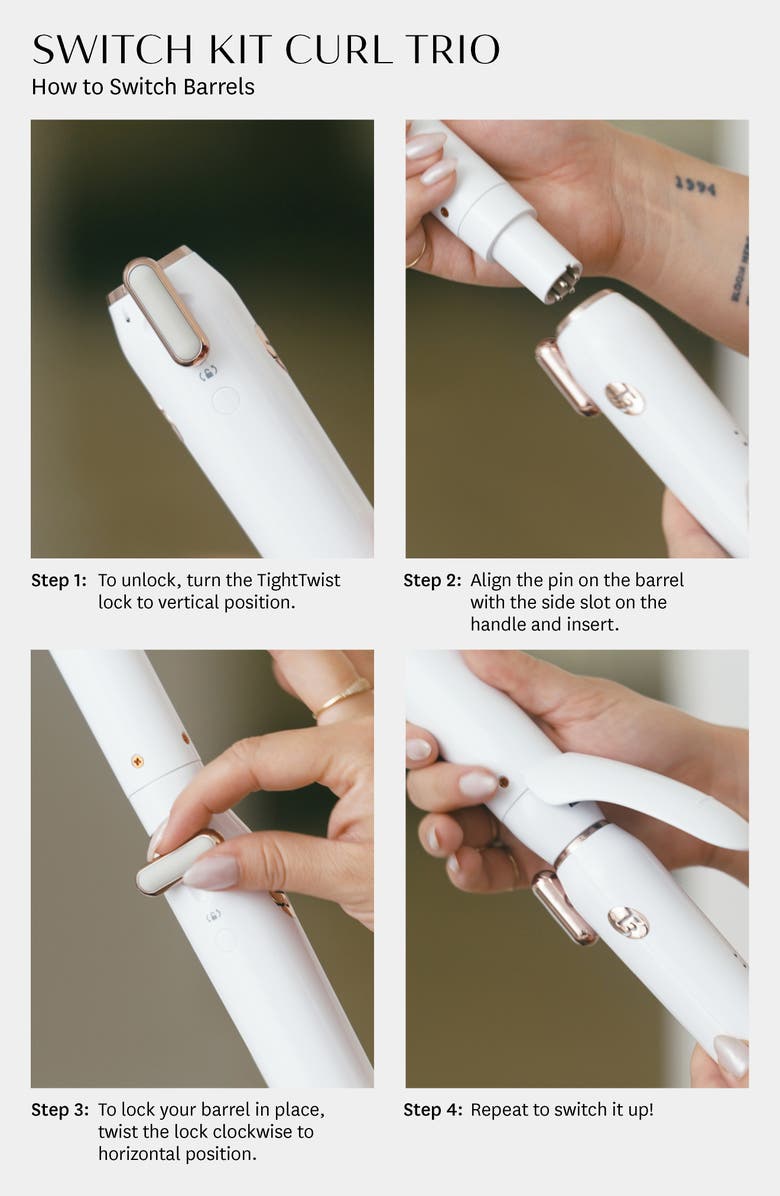 SWITCH KIT CURL TRIO
How to Switch Barrels

1994

Step 1: To unlock, turn the TightTwist lock to vertical position.

Step 2: Align the pin on the barrel with the side slot on the handle and insert.

Step 3: To lock your barrel in place, twist the lock clockwise to horizontal position.

Step 4: Repeat to switch it up!