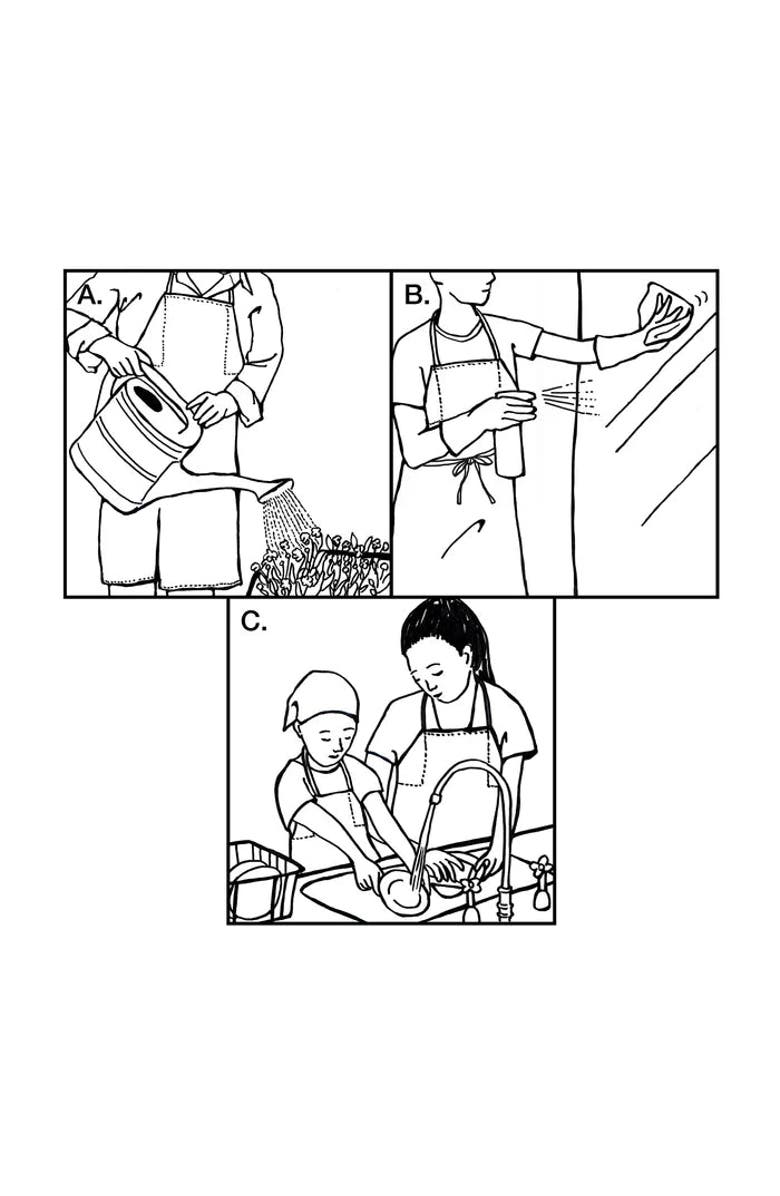 A.

B.

C.