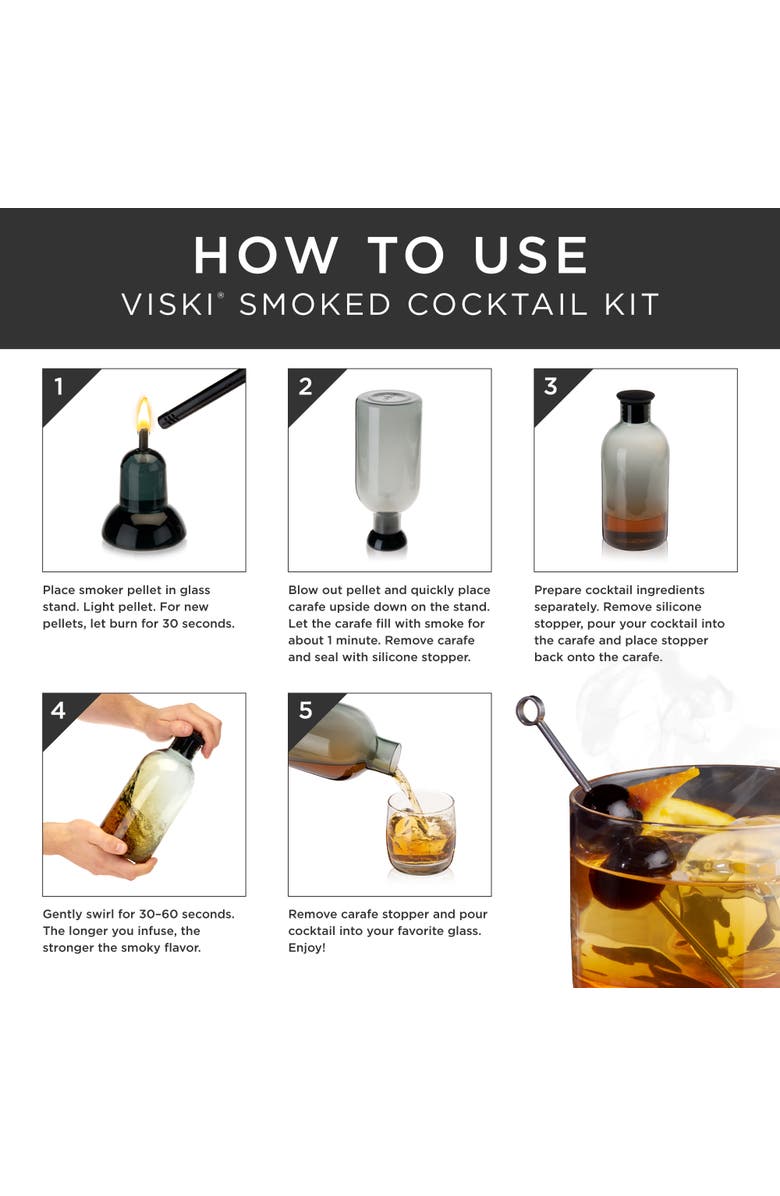 HOW TO USE
VISKI® SMOKED COCKTAIL KIT

1

Place smoker pellet in glass stand. Light pellet. For new pellets, let burn for 30 seconds.

2

Blow out pellet and quickly place carafe upside down on the stand. Let the carafe fill with smoke for about 1 minute. Remove carafe and seal with silicone stopper.

3

Prepare cocktail ingredients separately. Remove silicone stopper, pour your cocktail into the carafe and place stopper back onto the carafe.

4

Gently swirl for 30–60 seconds. The longer you infuse, the stronger the smoky flavor.

5

Remove carafe stopper and pour cocktail into your favorite glass. Enjoy!