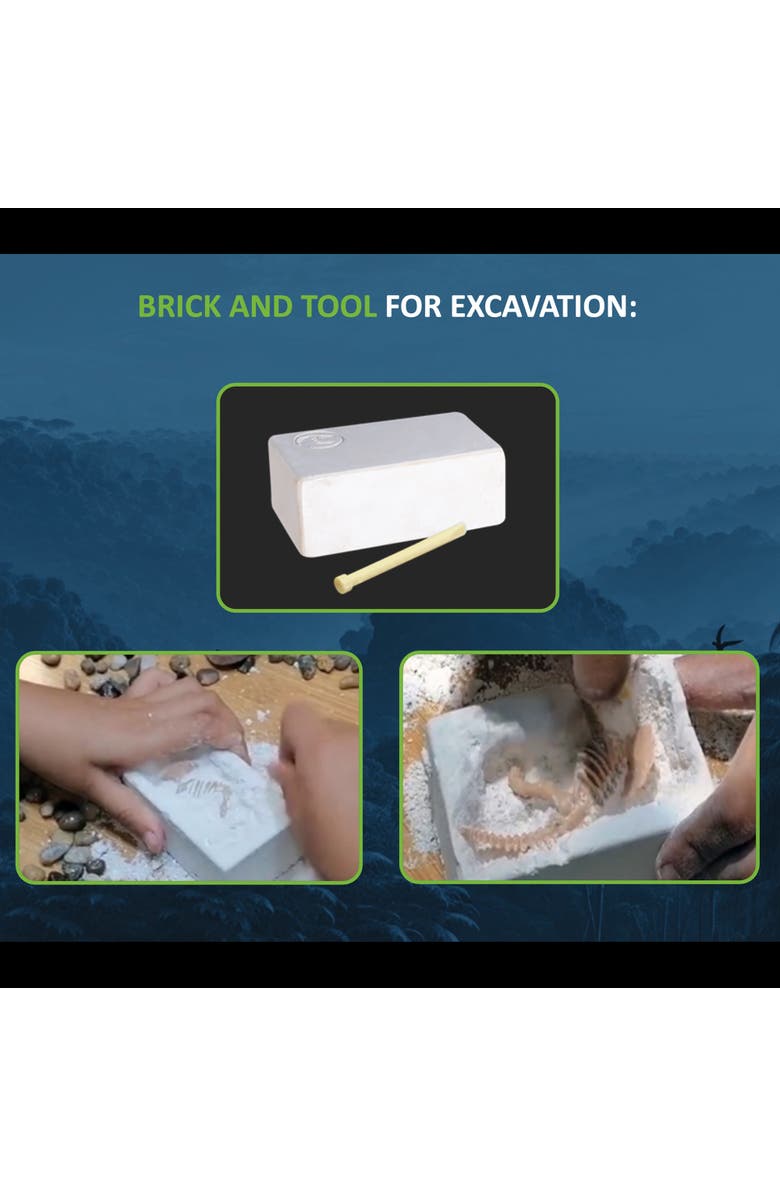 BRICK AND TOOL FOR EXCAVATION: